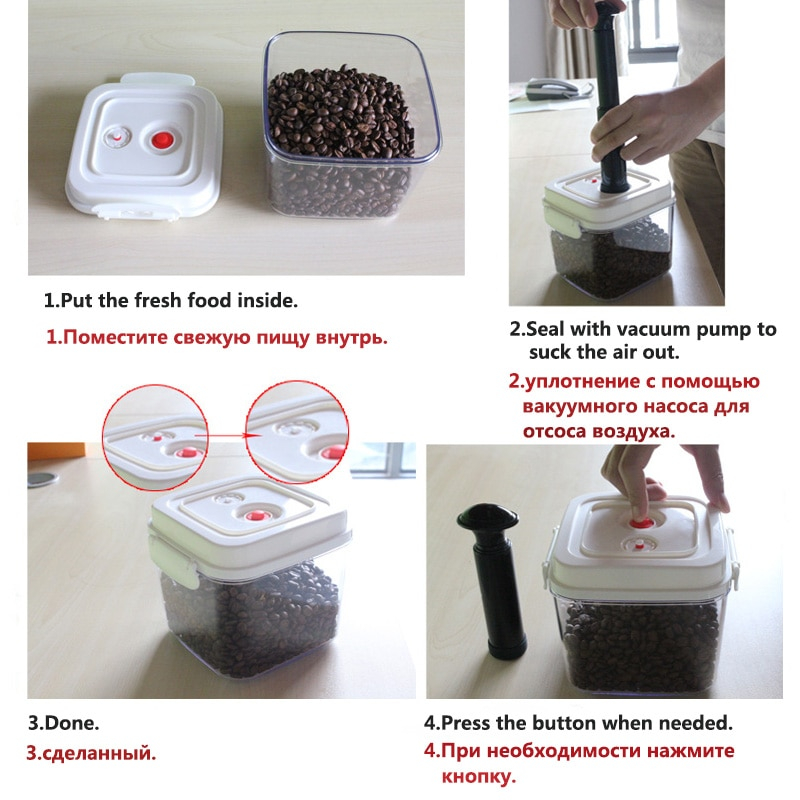 1.Put the fresh food inside.

1.Поместите свежую пищу внутрь.

2.Seal with vacuum pump to suck the air out.

2.уплотнение с помощью вакуумного насоса для отсоса воздуха.

3.Done.

3.сделанный.

4.Press the button when needed.

4.При необходимости нажмите кнопку.