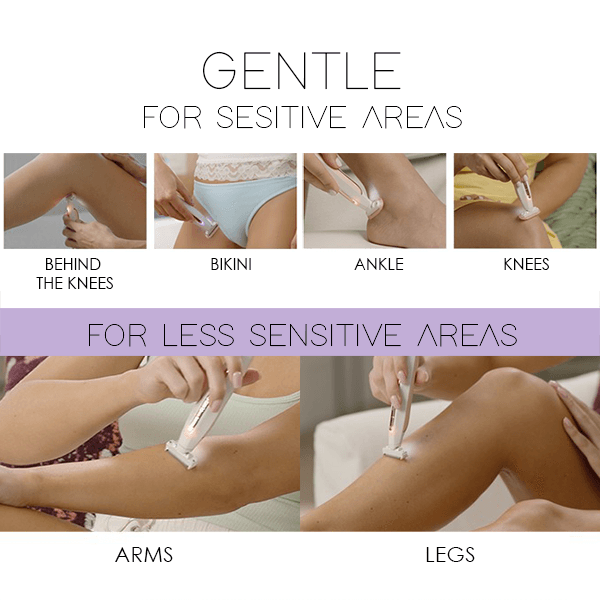 GENTLE
FOR SESITIVE AREAS

BEHIND THE KNEES

BIKINI

ANKLE

KNEES

FOR LESS SENSITIVE AREAS

ARMS

LEGS