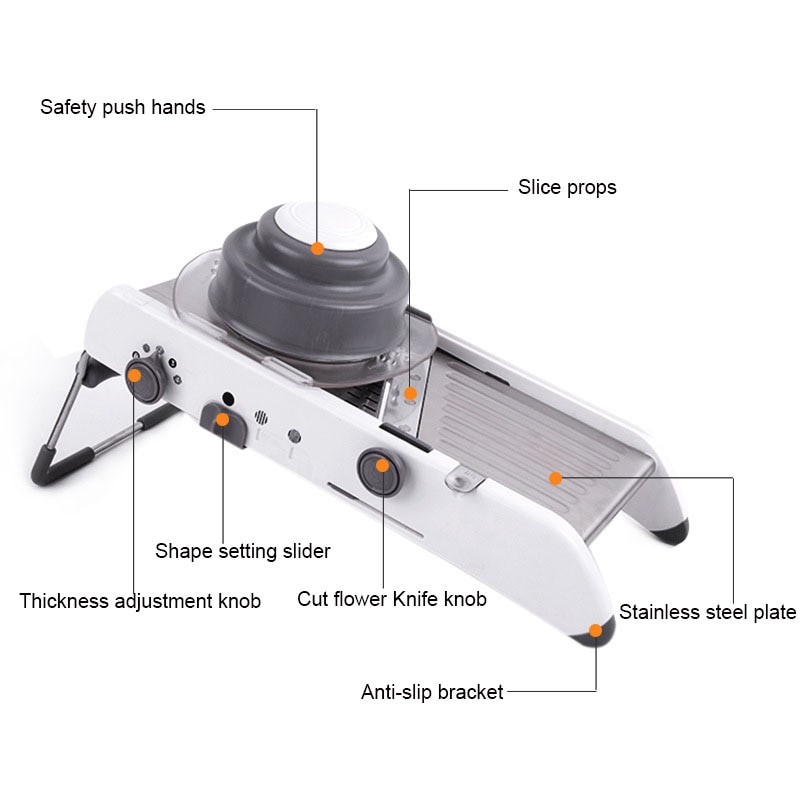 Safety push hands

Slice props

Shape setting slider

Thickness adjustment knob

Cut flower Knife knob

Stainless steel plate

Anti-slip bracket