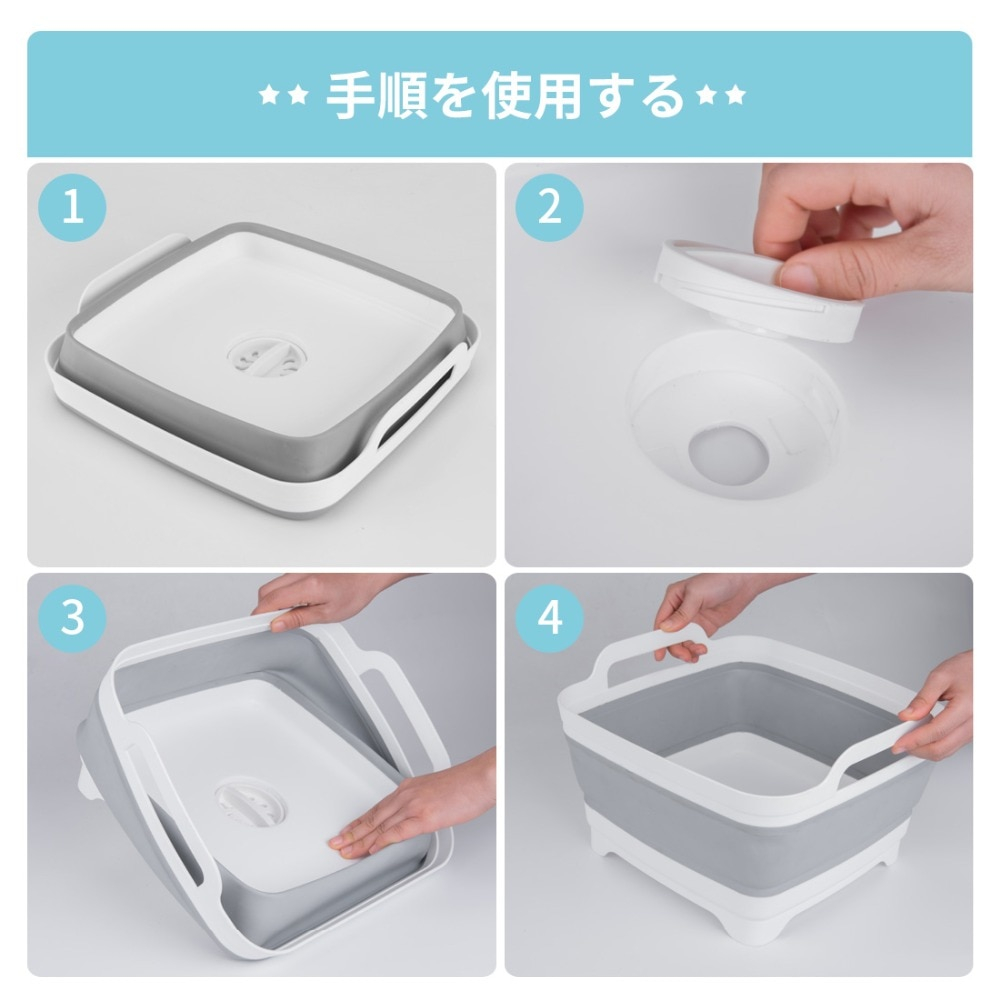 ★★ 手順を使用する ★★

1

2

3

4