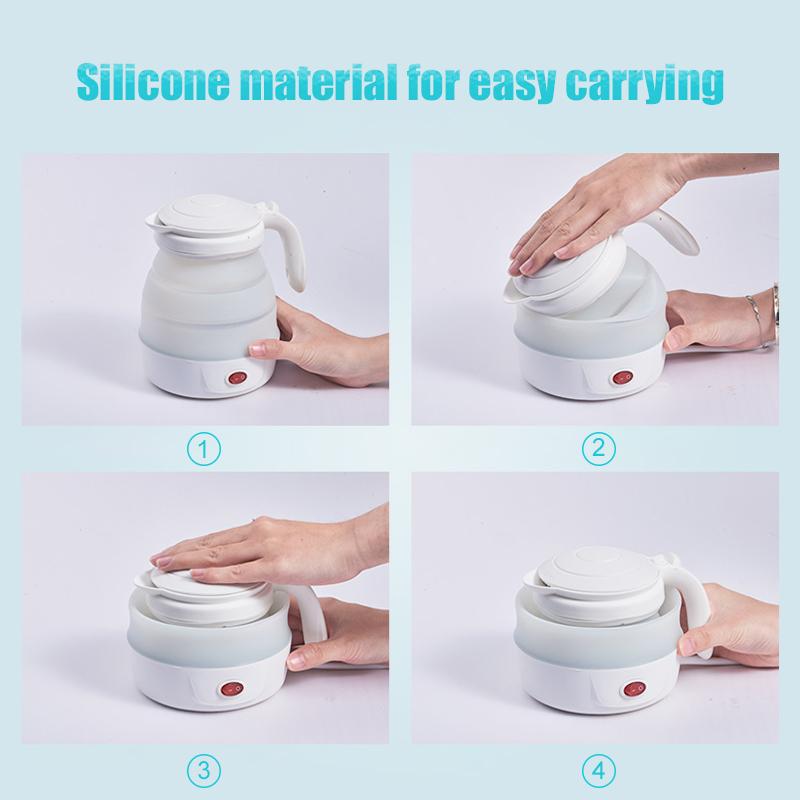 Silicone material for easy carrying

①

②

③

④