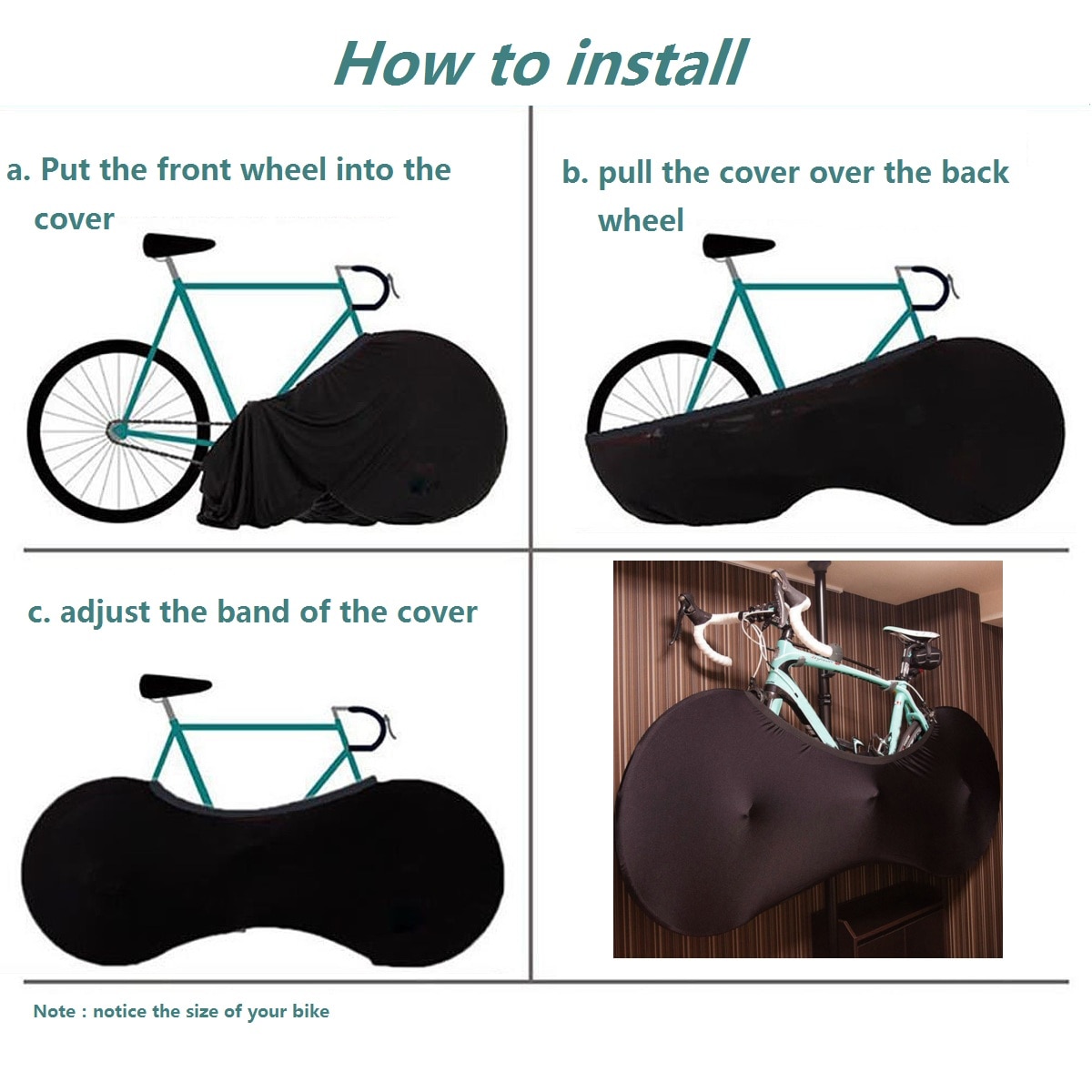 How to install

a. Put the front wheel into the cover

b. pull the cover over the back wheel

c. adjust the band of the cover

Note : notice the size of your bike