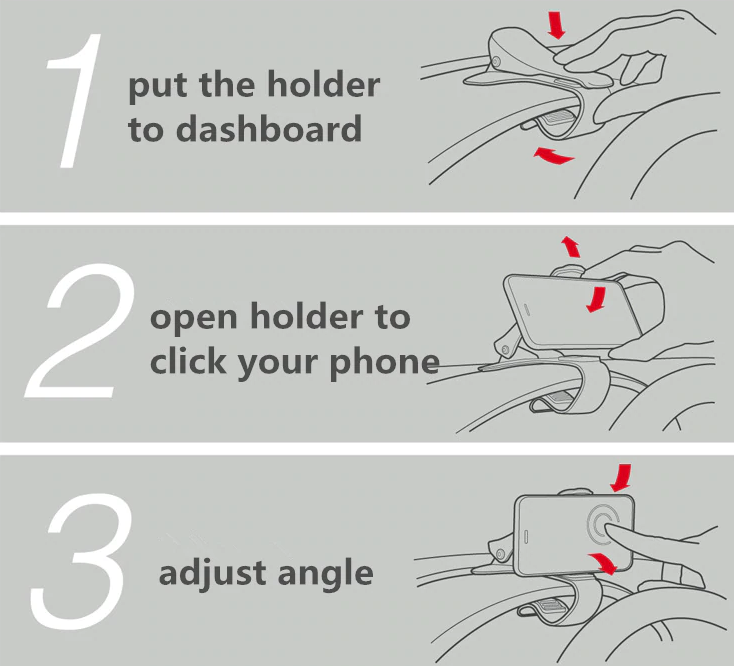 1 put the holder to dashboard

2 open holder to click your phone

3 adjust angle