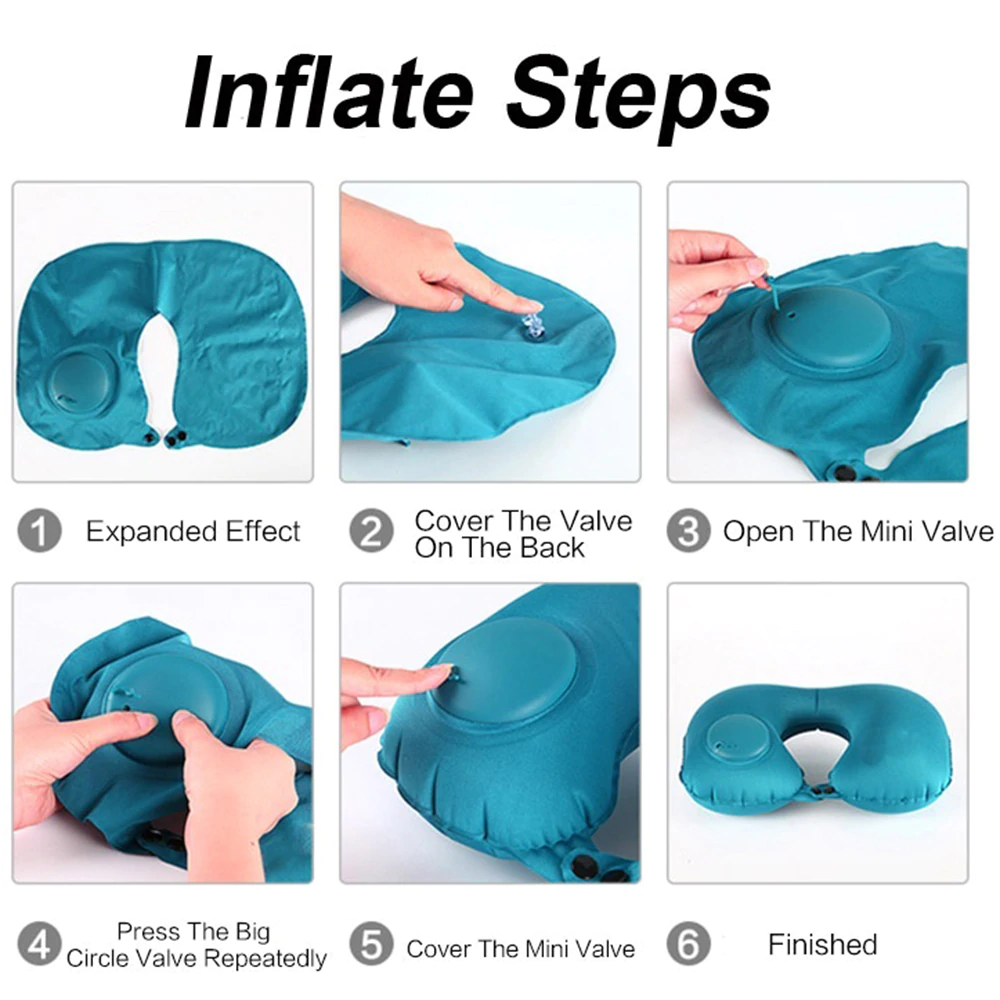 Inflate Steps

1 Expanded Effect

2 Cover The Valve On The Back

3 Open The Mini Valve

4 Press The Big Circle Valve Repeatedly

5 Cover The Mini Valve

6 Finished