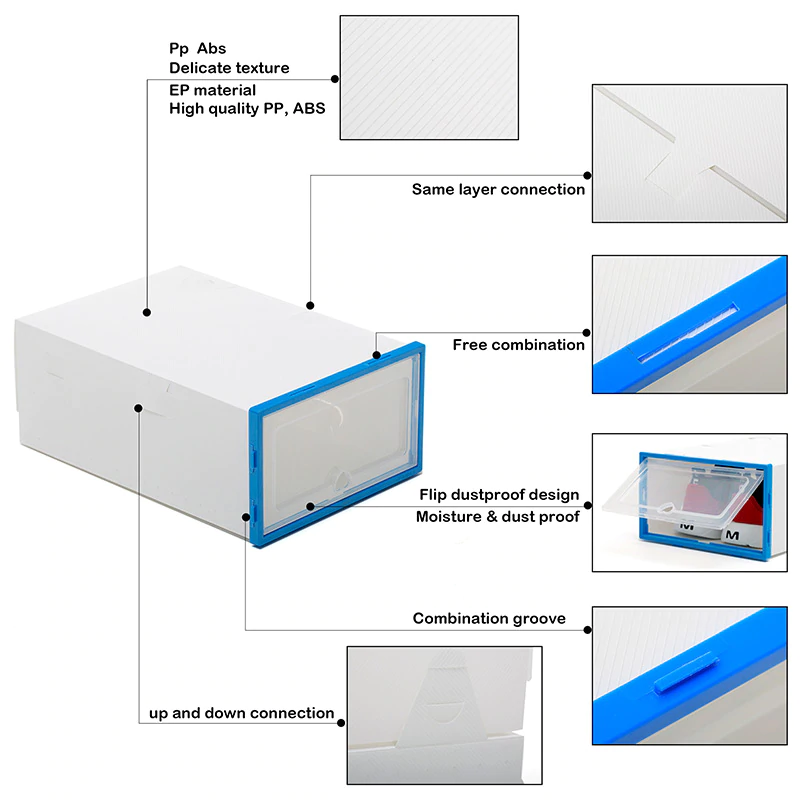 Pp Abs
Delicate texture
EP material
High quality PP, ABS

Same layer connection

Free combination

Flip dustproof design
Moisture & dust proof

M M

Combination groove

up and down connection