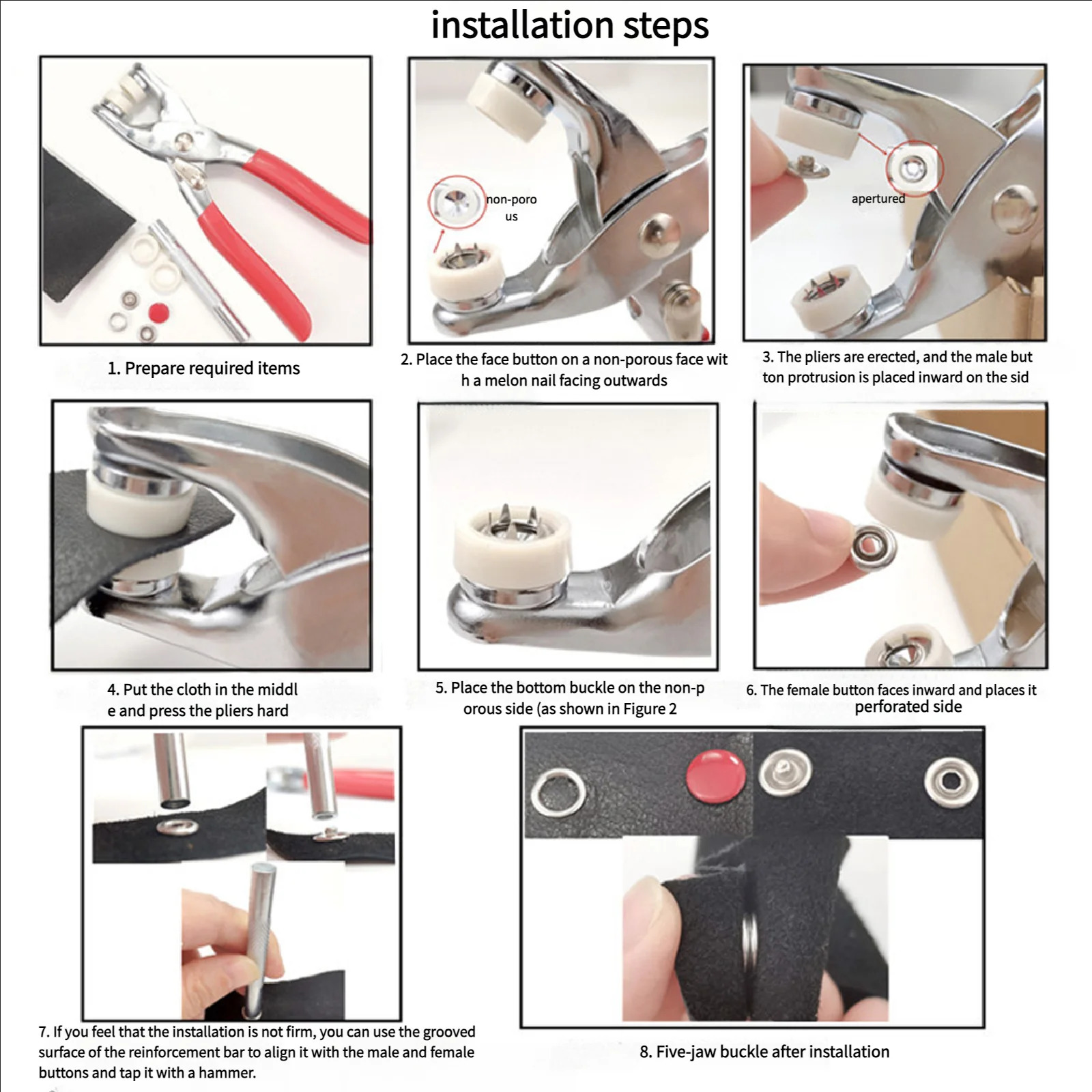 installation steps

1. Prepare required items

non-poro us

2. Place the face button on a non-porous face wit h a melon nail facing outwards

apertured

3. The pliers are erected, and the male but ton protrusion is placed inward on the sid

4. Put the cloth in the middl e and press the pliers hard

5. Place the bottom buckle on the non-p orous side (as shown in Figure 2

6. The female button faces inward and places it perforated side

7. If you feel that the installation is not firm, you can use the grooved surface of the reinforcement bar to align it with the male and female buttons and tap it with a hammer.

8. Five-jaw buckle after installation