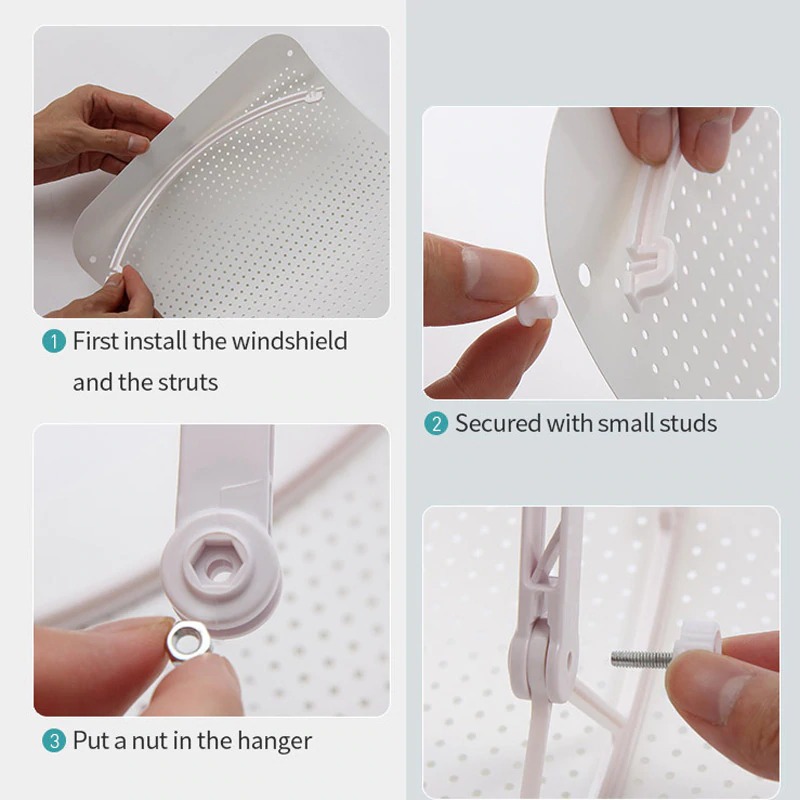 1 First install the windshield and the struts

2 Secured with small studs

3 Put a nut in the hanger