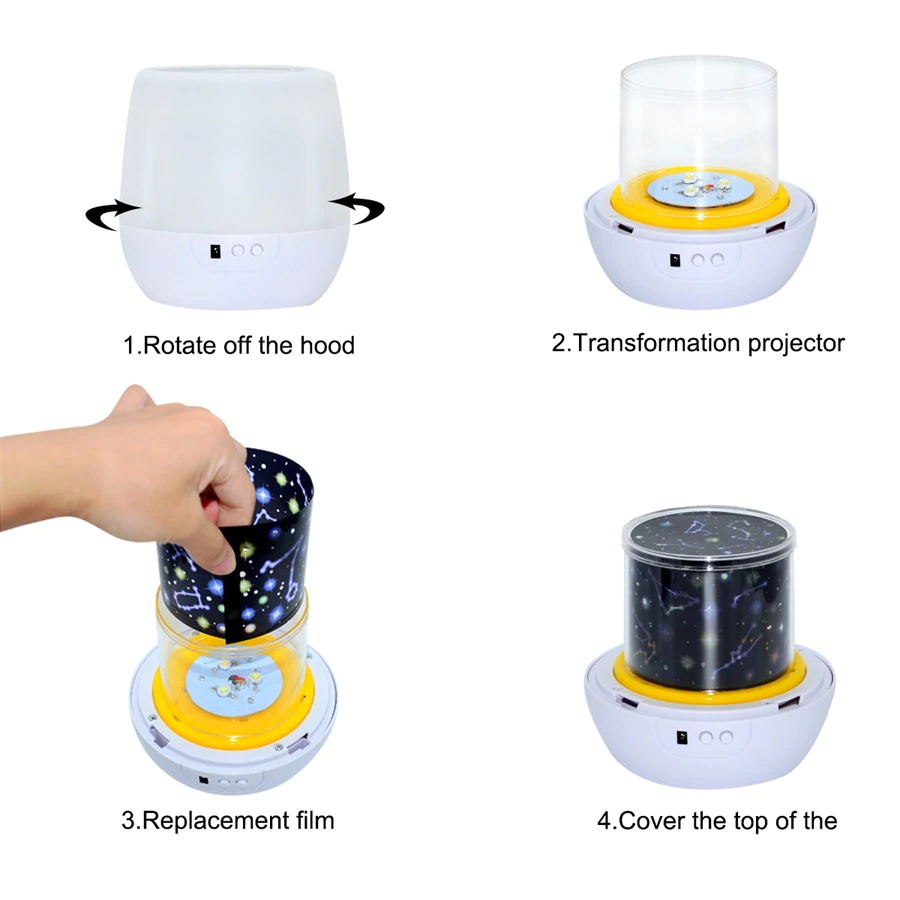 1.Rotate off the hood

2.Transformation projector

3.Replacement film

4.Cover the top of the