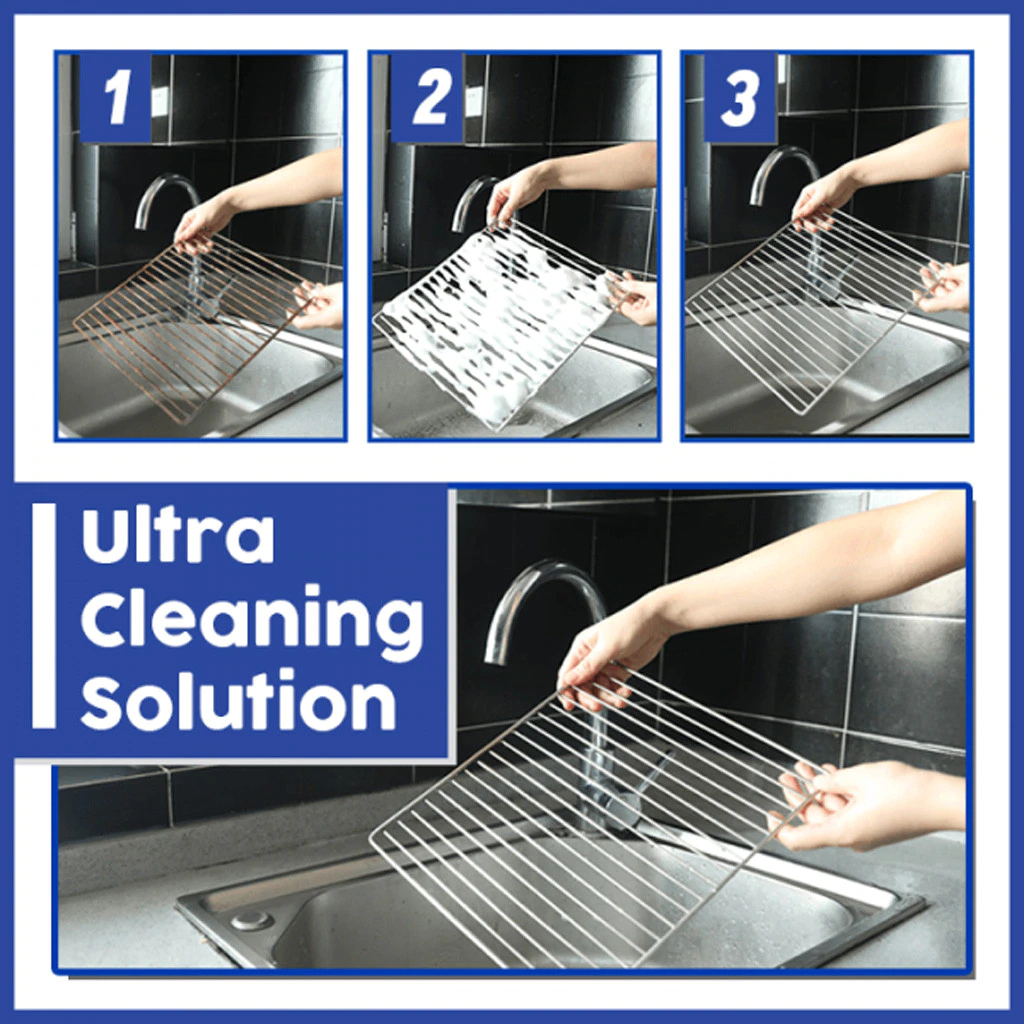 1

2

3

Ultra Cleaning Solution