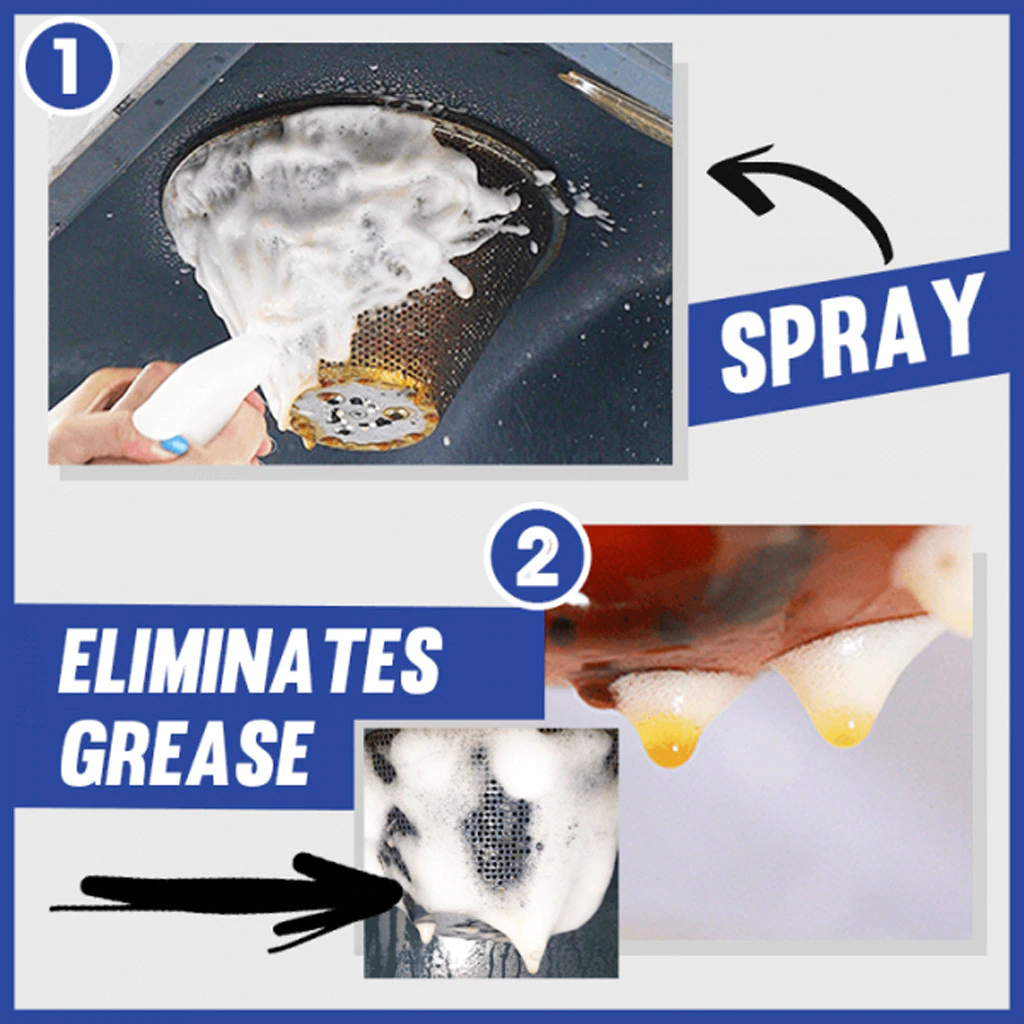 1

SPRAY

2

ELIMINATES GREASE