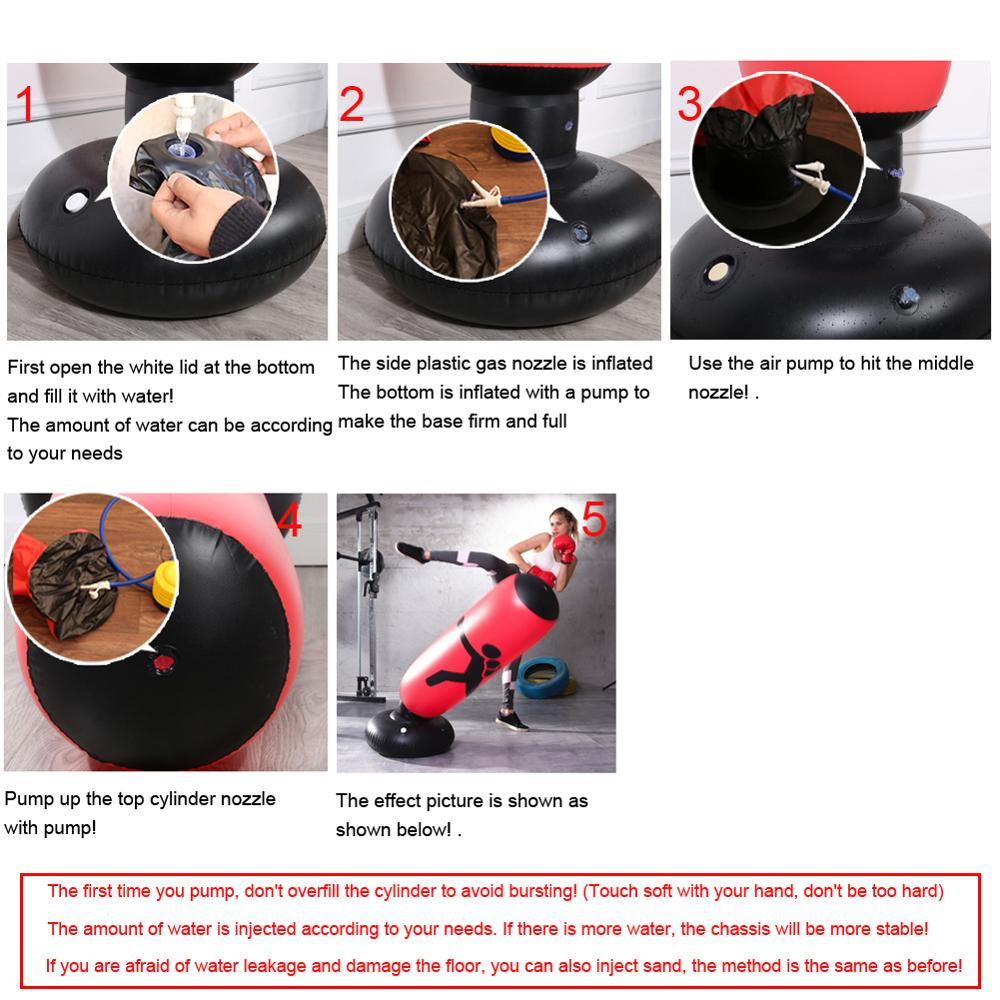 1

First open the white lid at the bottom and fill it with water!
The amount of water can be according to your needs

2

The side plastic gas nozzle is inflated
The bottom is inflated with a pump to make the base firm and full

3

Use the air pump to hit the middle nozzle! .

4

Pump up the top cylinder nozzle with pump!

5

The effect picture is shown as shown below! .

The first time you pump, don't overfill the cylinder to avoid bursting! (Touch soft with your hand, don't be too hard)
The amount of water is injected according to your needs. If there is more water, the chassis will be more stable!
If you are afraid of water leakage and damage the floor, you can also inject sand, the method is the same as before!