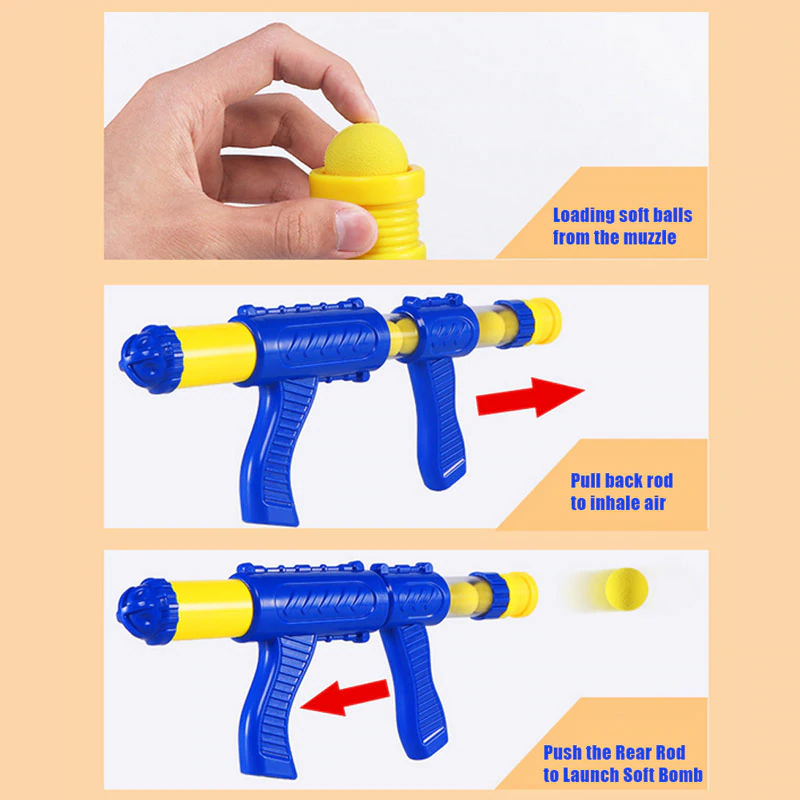 Loading soft balls from the muzzle

Pull back rod to inhale air

Push the Rear Rod to Launch Soft Bomb