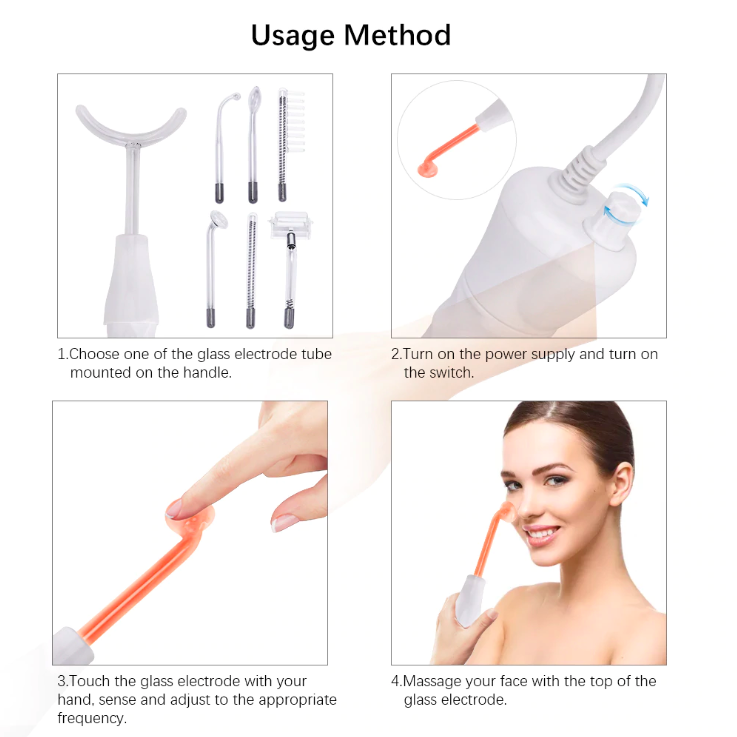 Usage Method

1.Choose one of the glass electrode tube mounted on the handle.

2.Turn on the power supply and turn on the switch.

3.Touch the glass electrode with your hand, sense and adjust to the appropriate frequency.

4.Massage your face with the top of the glass electrode.