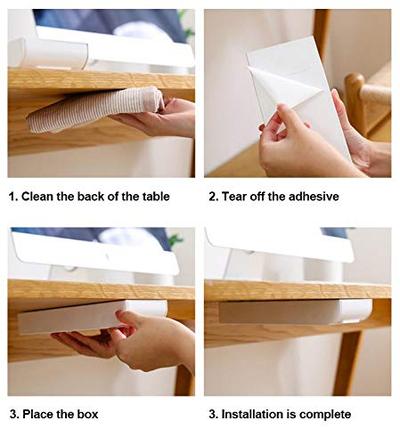 1. Clean the back of the table

2. Tear off the adhesive

3. Place the box

3. Installation is complete