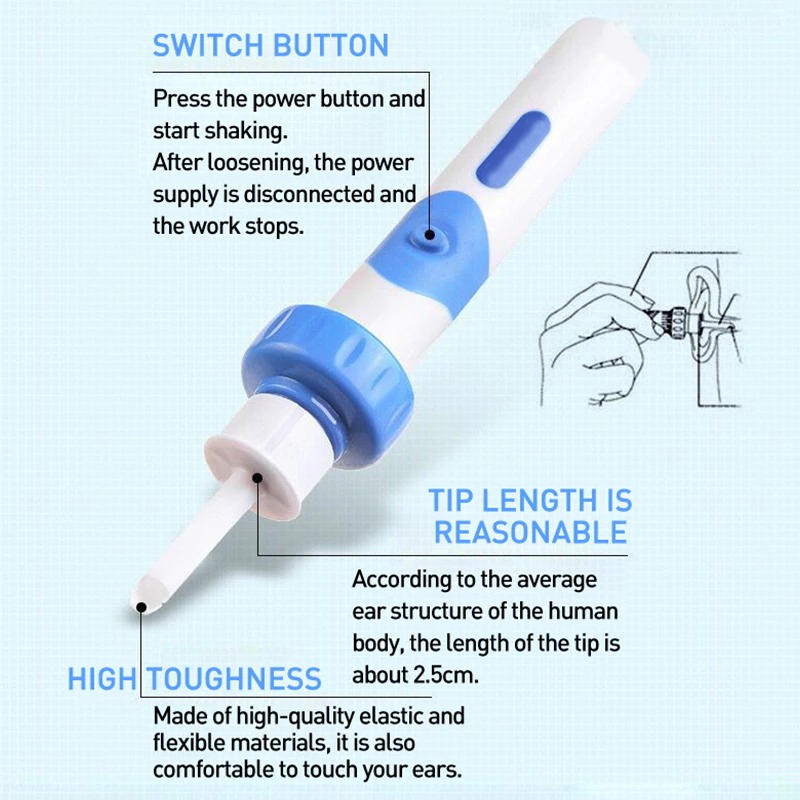 SWITCH BUTTON

Press the power button and start shaking.
After loosening, the power supply is disconnected and the work stops.

TIP LENGTH IS REASONABLE

According to the average ear structure of the human body, the length of the tip is about 2.5cm.

HIGH TOUGHNESS

Made of high-quality elastic and flexible materials, it is also comfortable to touch your ears.