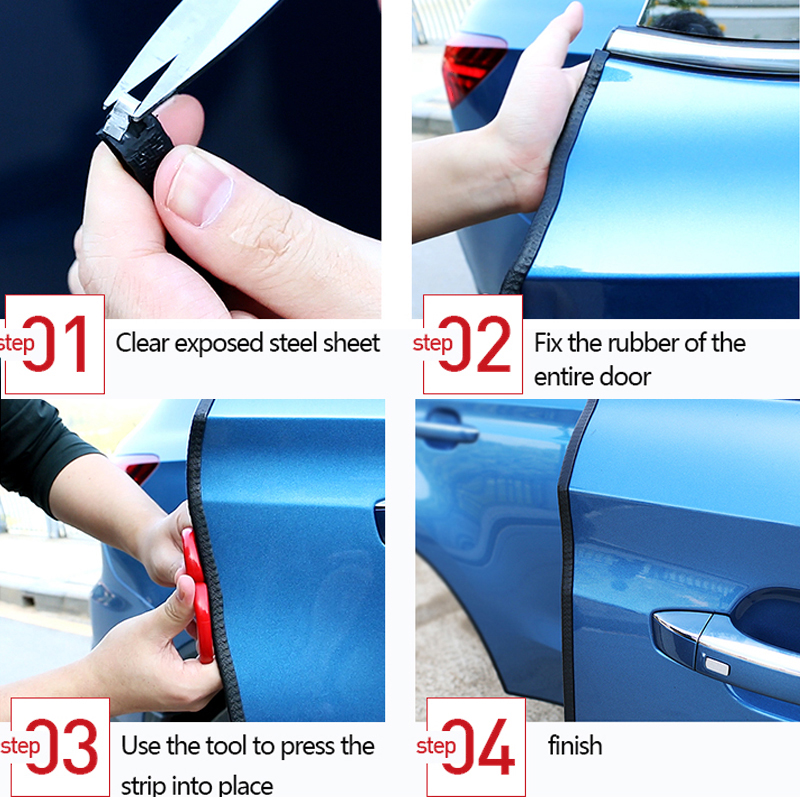 step 01 Clear exposed steel sheet

step 02 Fix the rubber of the entire door

step 03 Use the tool to press the strip into place

step 04 finish