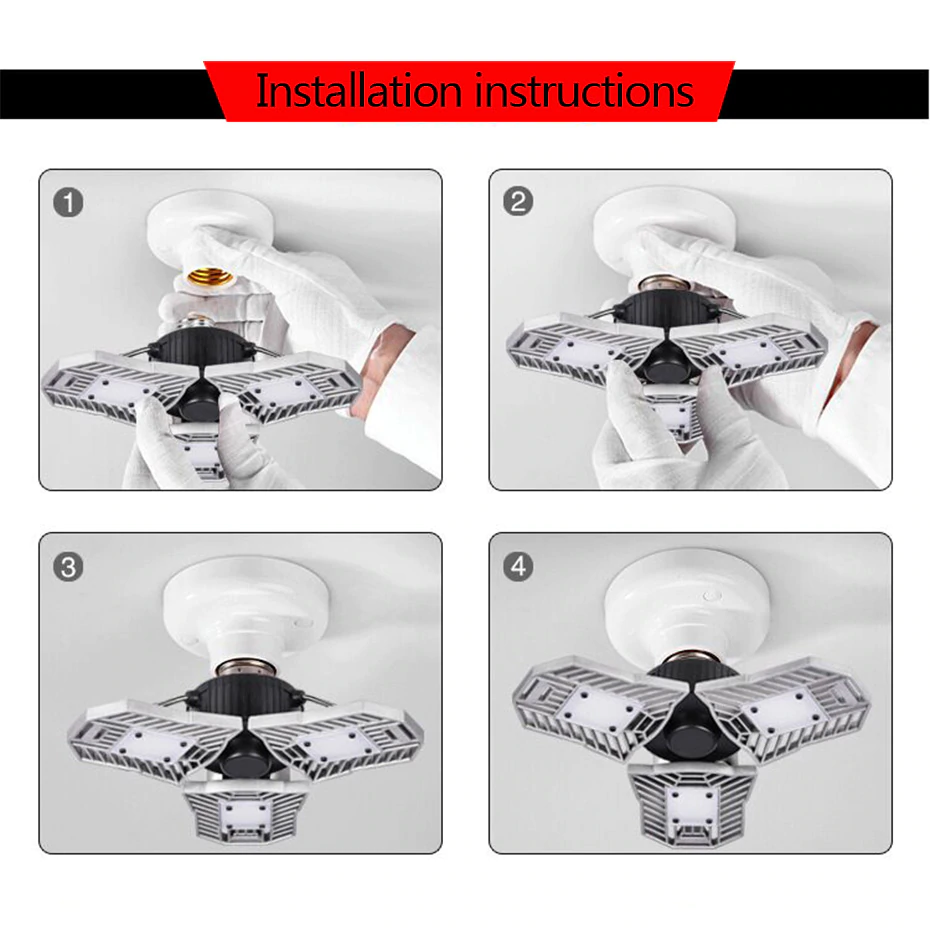 Installation instructions

1

2

3

4