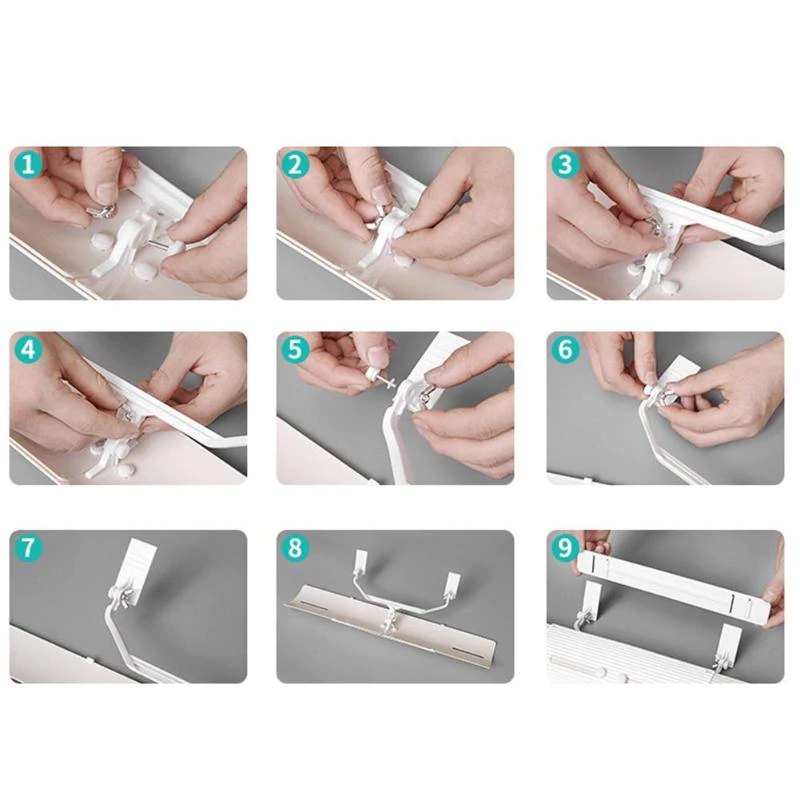 1

2

3

4

5

6

7

8

9