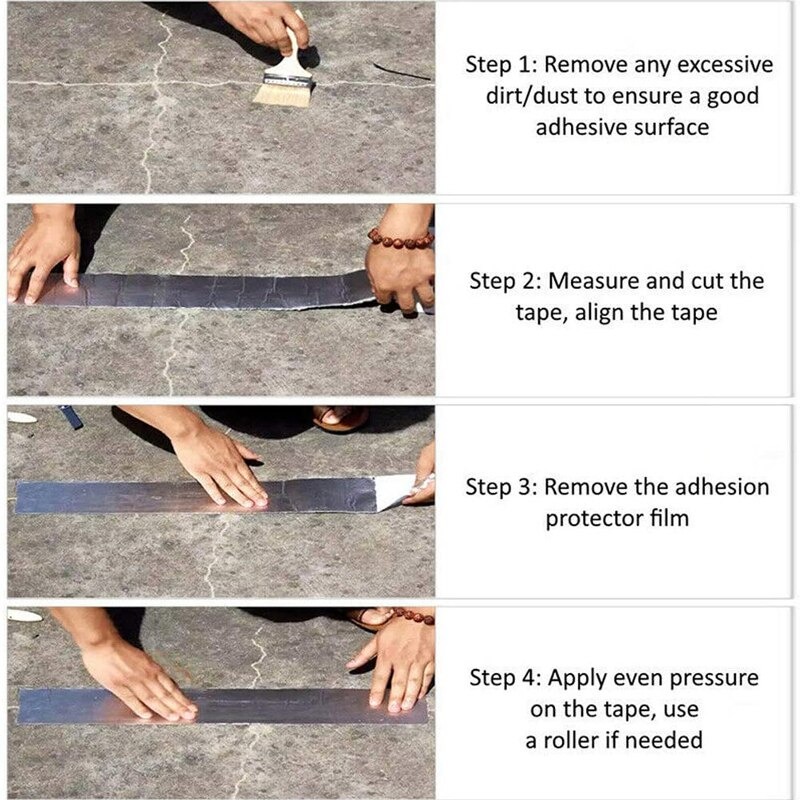 Step 1: Remove any excessive dirt/dust to ensure a good adhesive surface

Step 2: Measure and cut the tape, align the tape

Step 3: Remove the adhesion protector film

Step 4: Apply even pressure on the tape, use a roller if needed