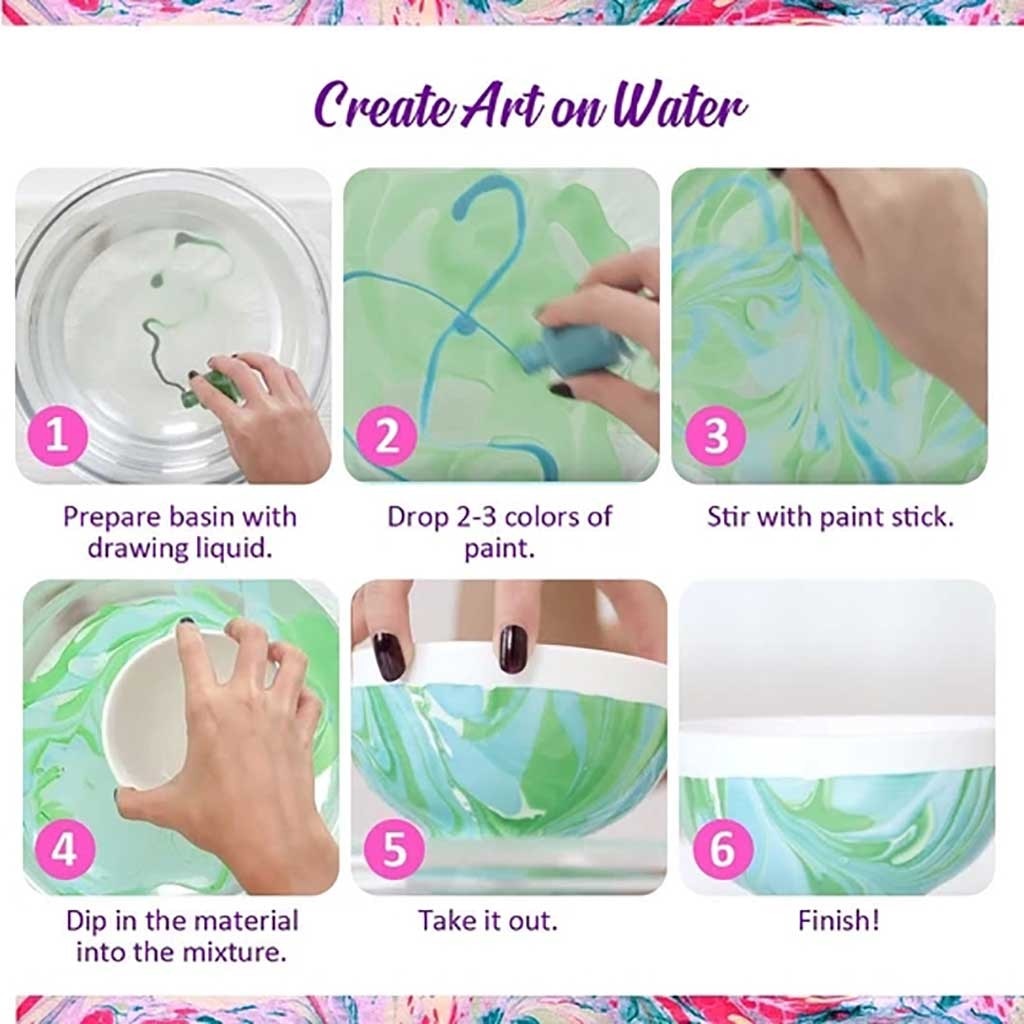 Create Art on Water

1

Prepare basin with drawing liquid.

2

Drop 2-3 colors of paint.

3

Stir with paint stick.

4

Dip in the material into the mixture.

5

Take it out.

6

Finish!