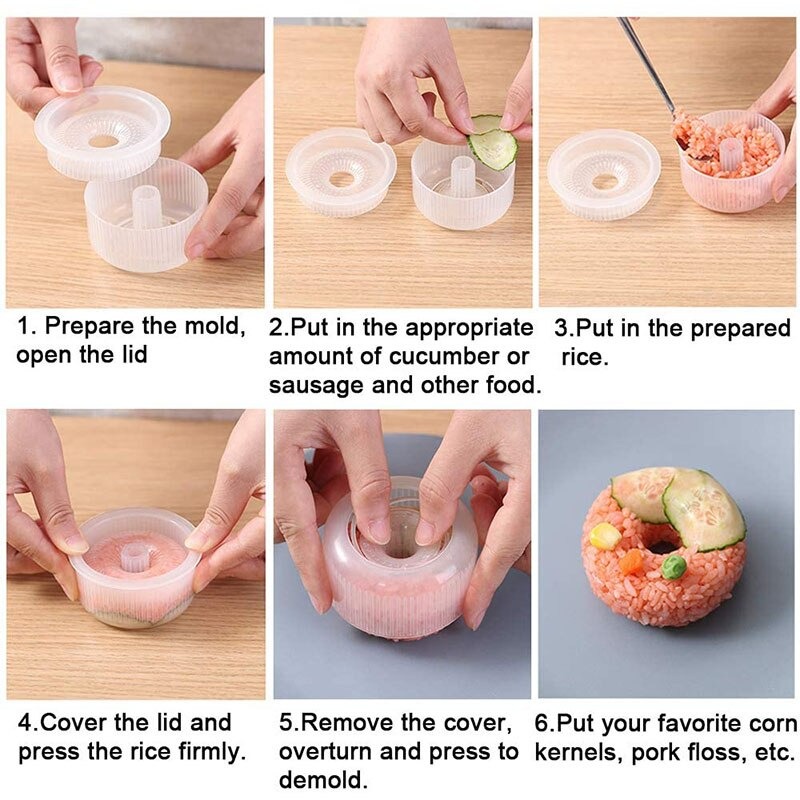 1. Prepare the mold, open the lid

2.Put in the appropriate amount of cucumber or sausage and other food.

3.Put in the prepared rice.

4.Cover the lid and press the rice firmly.

5.Remove the cover, overturn and press to demold.

6.Put your favorite corn kernels, pork floss, etc.