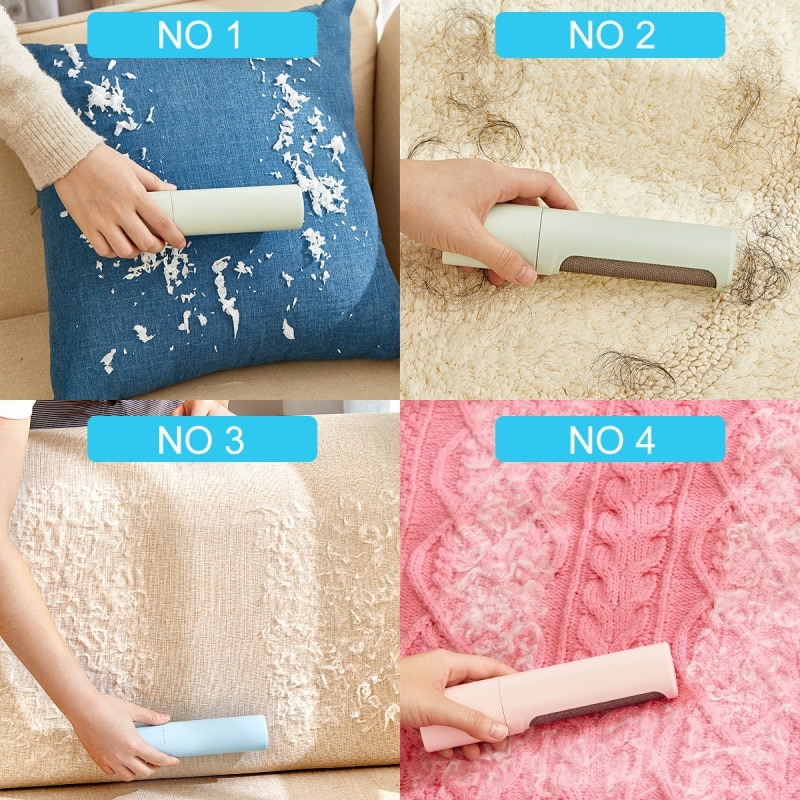 NO 1

NO 2

NO 3

NO 4