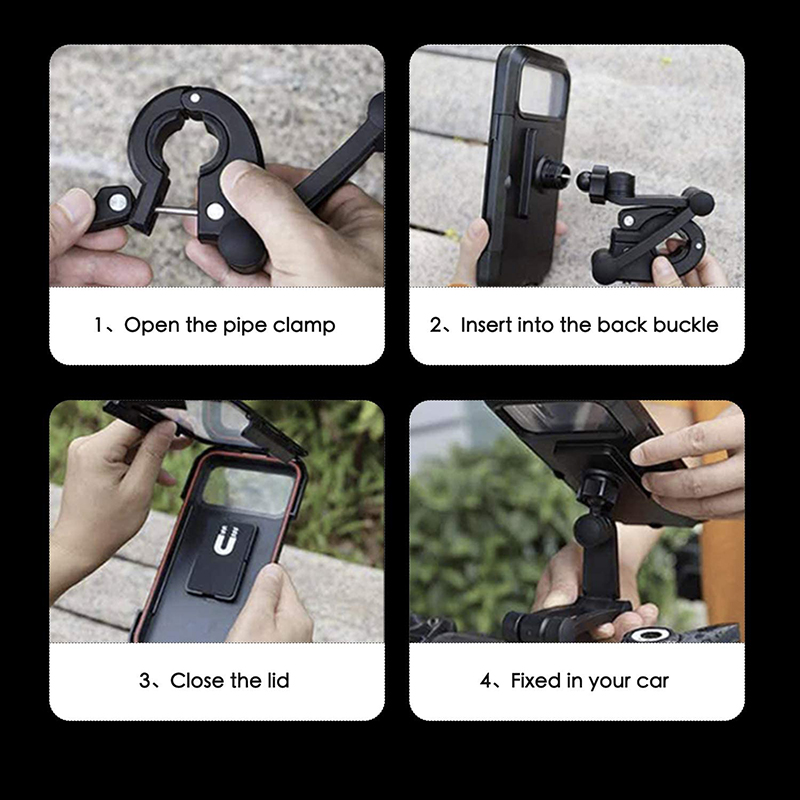 1、Open the pipe clamp

2、Insert into the back buckle

3、Close the lid

4、Fixed in your car