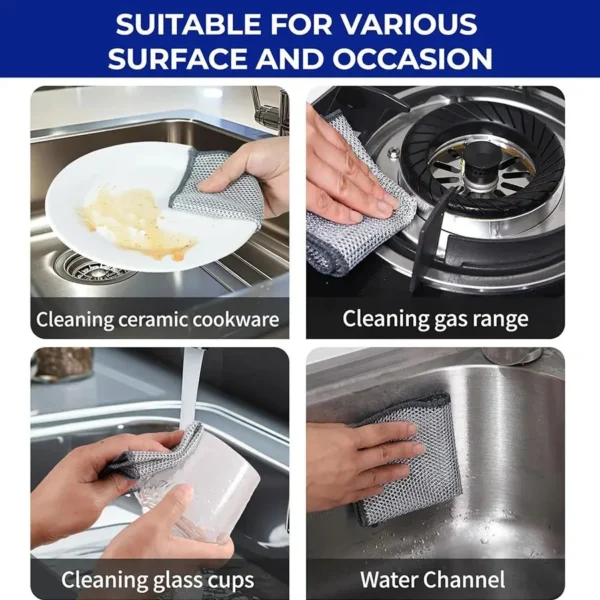 SUITABLE FOR VARIOUS SURFACE AND OCCASION

Cleaning ceramic cookware

Cleaning gas range

Cleaning glass cups

Water Channel