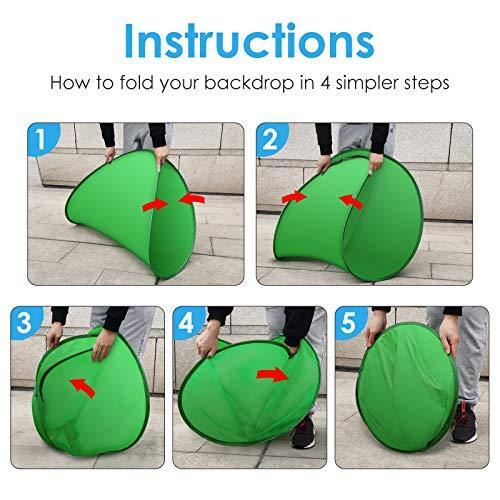 Instructions

How to fold your backdrop in 4 simpler steps

1

2

3

4

5