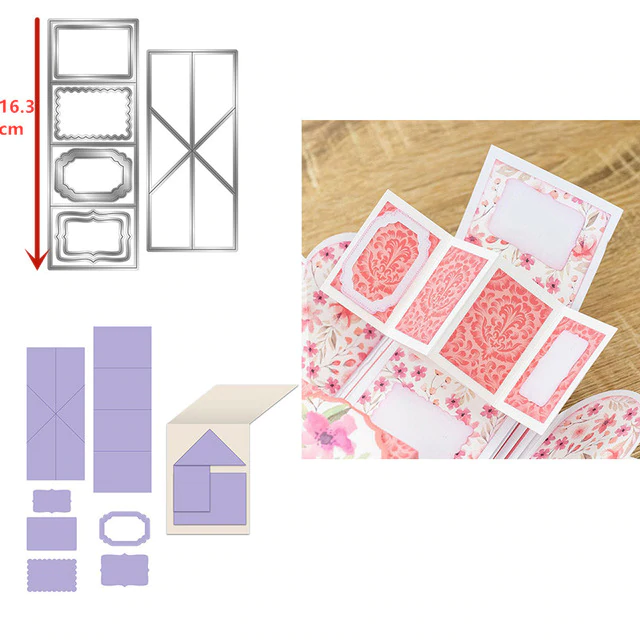 16.3
cm