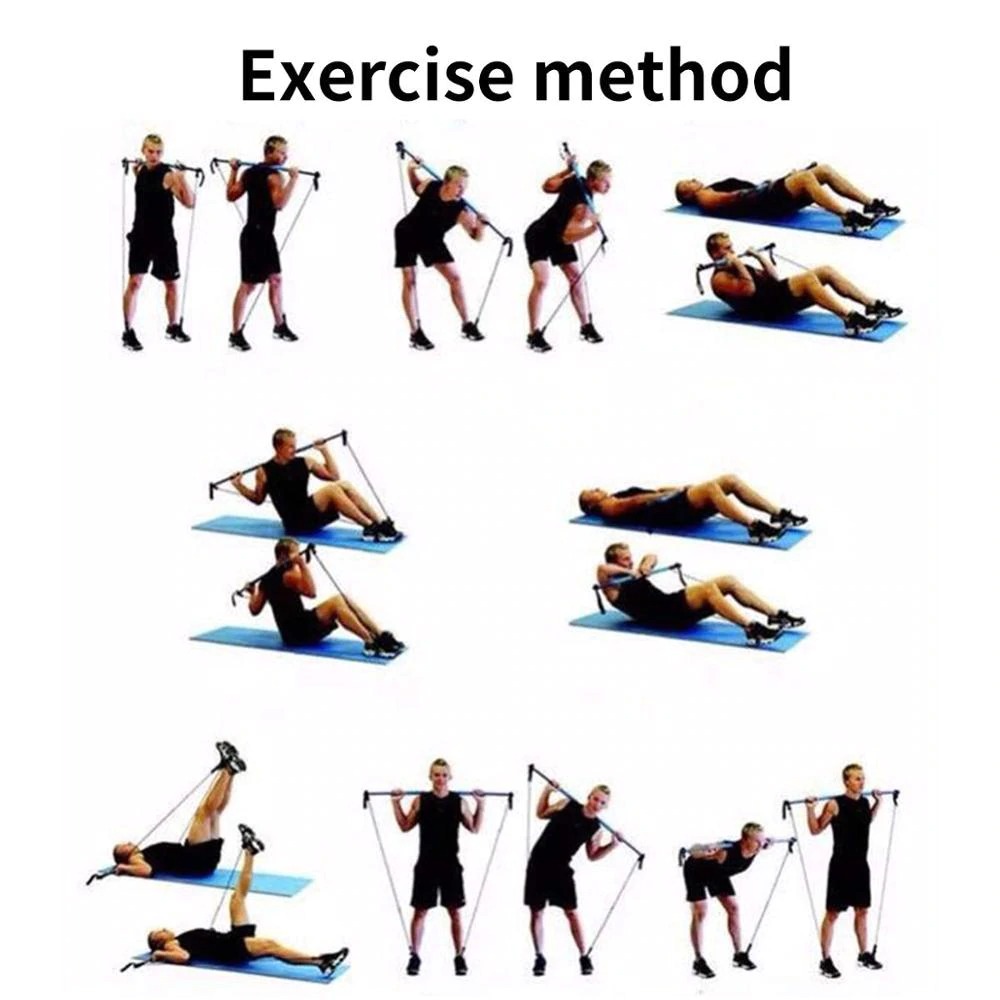 Exercise method