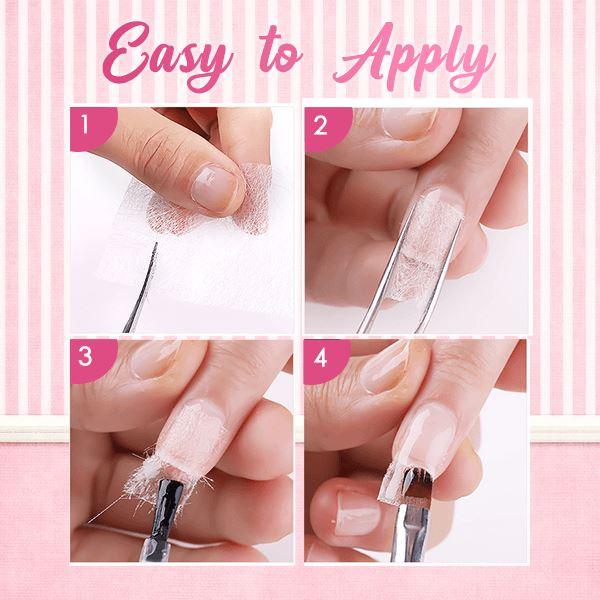 Easy to Apply

1

2

3

4