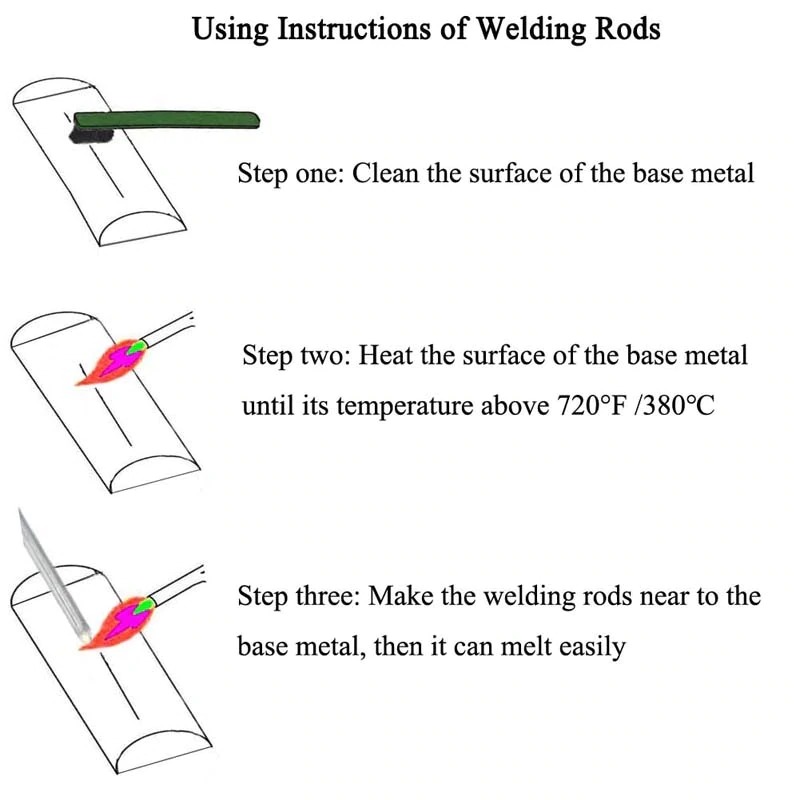 Using Instructions of Welding Rods

Step one: Clean the surface of the base metal

Step two: Heat the surface of the base metal until its temperature above 720°F /380°C

Step three: Make the welding rods near to the base metal, then it can melt easily