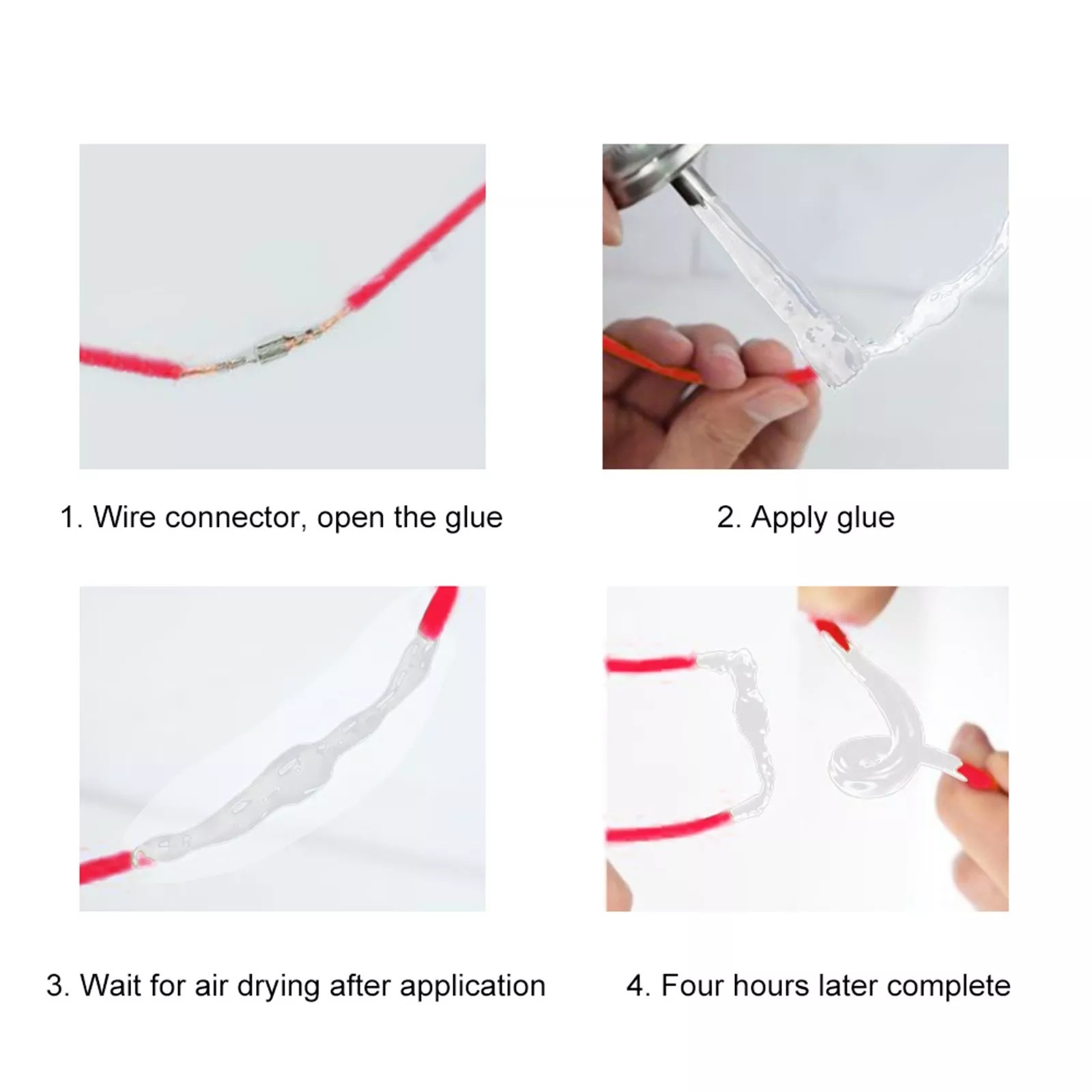 1. Wire connector, open the glue

2. Apply glue

3. Wait for air drying after application

4. Four hours later complete