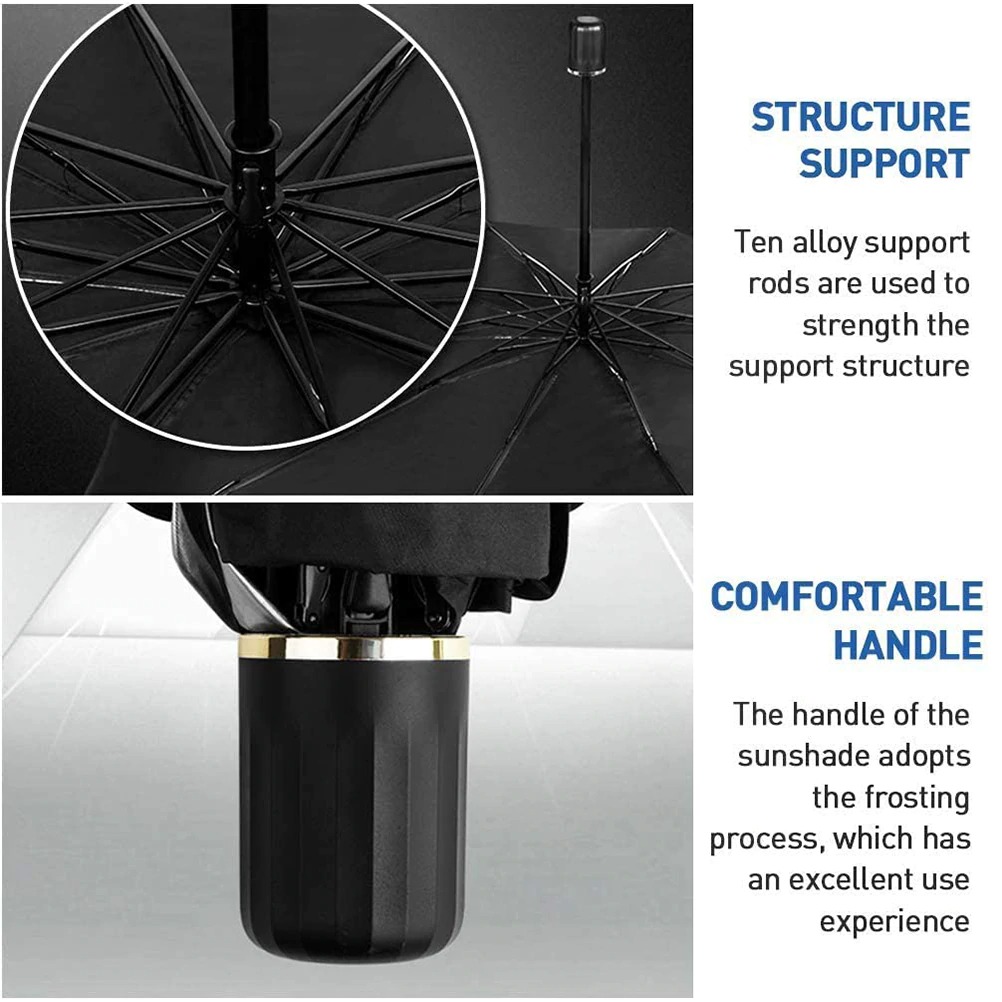 STRUCTURE SUPPORT

Ten alloy support rods are used to strength the support structure

COMFORTABLE HANDLE

The handle of the sunshade adopts the frosting process, which has an excellent use experience