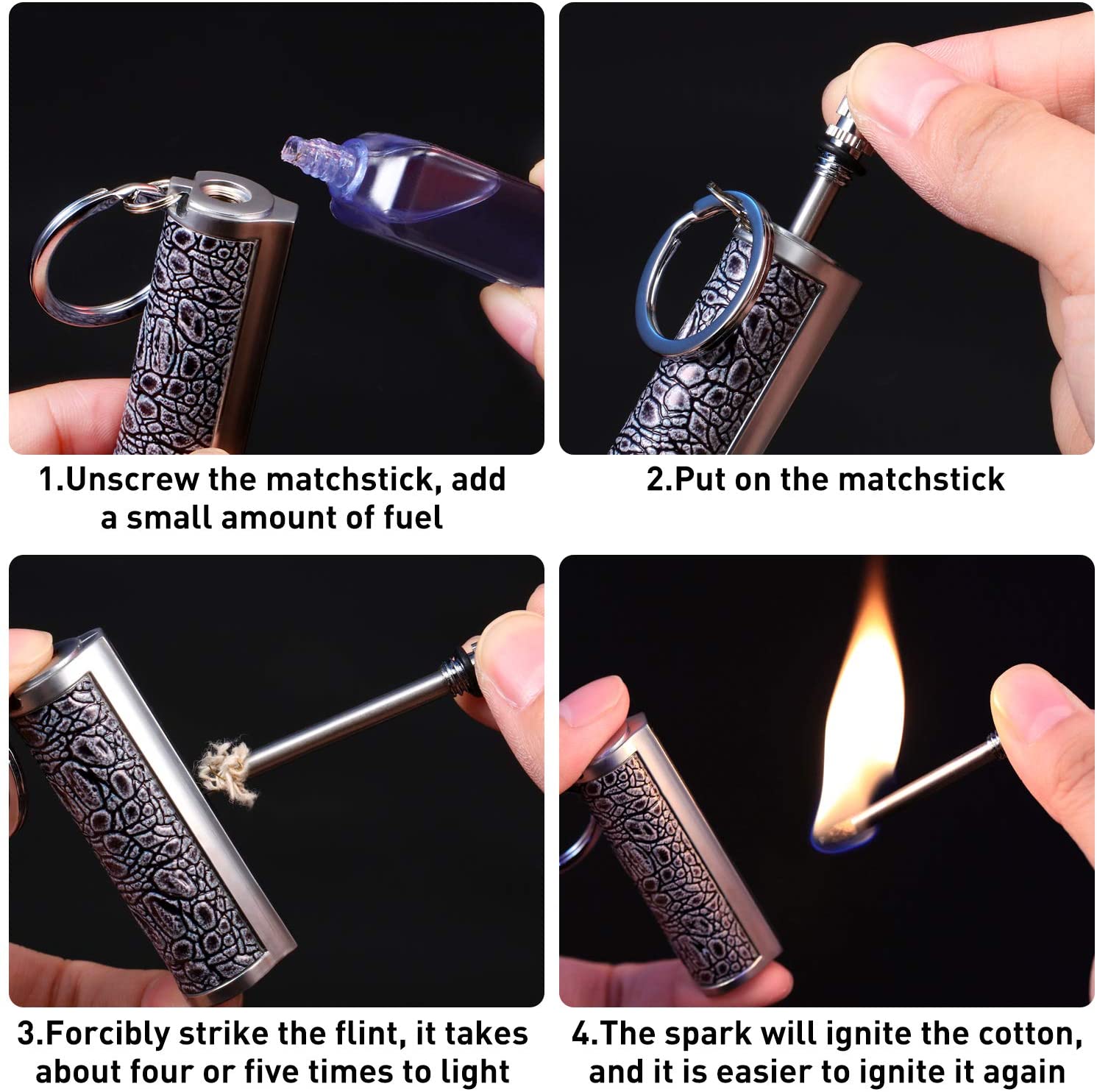 1.Unscrew the matchstick, add a small amount of fuel

2.Put on the matchstick

3.Forcibly strike the flint, it takes about four or five times to light

4.The spark will ignite the cotton, and it is easier to ignite it again