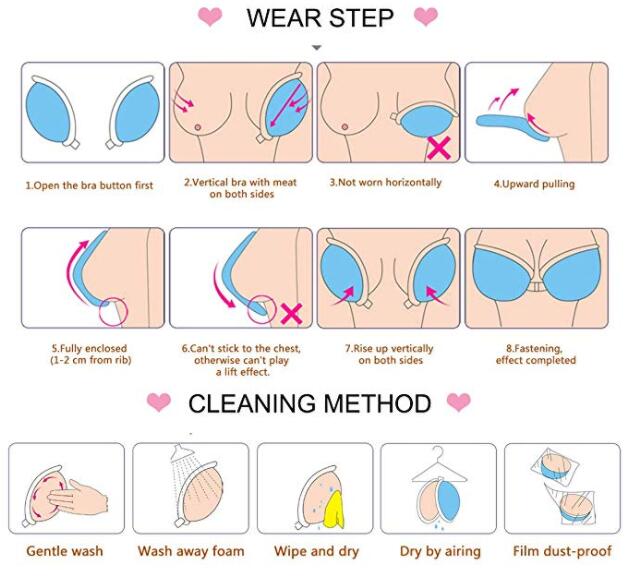 WEAR STEP

1.Open the bra button first

2.Vertical bra with meat on both sides

3.Not worn horizontally

4.Upward pulling

5.Fully enclosed (1-2 cm from rib)

6.Can't stick to the chest, otherwise can't play a lift effect.

7.Rise up vertically on both sides

8.Fastening, effect completed

CLEANING METHOD

Gentle wash

Wash away foam

Wipe and dry

Dry by airing

Film dust-proof