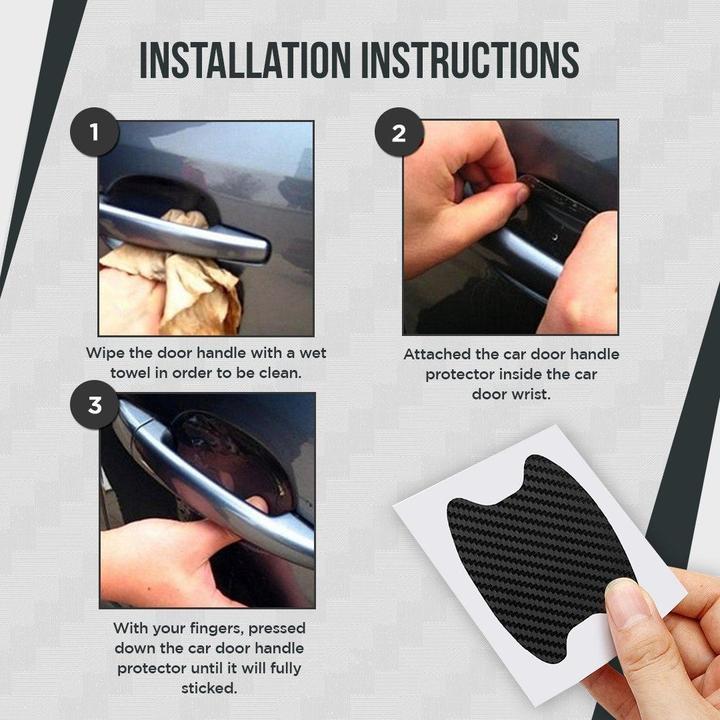 INSTALLATION INSTRUCTIONS

1

Wipe the door handle with a wet towel in order to be clean.

2

Attached the car door handle protector inside the car door wrist.

3

With your fingers, pressed down the car door handle protector until it will fully sticked.