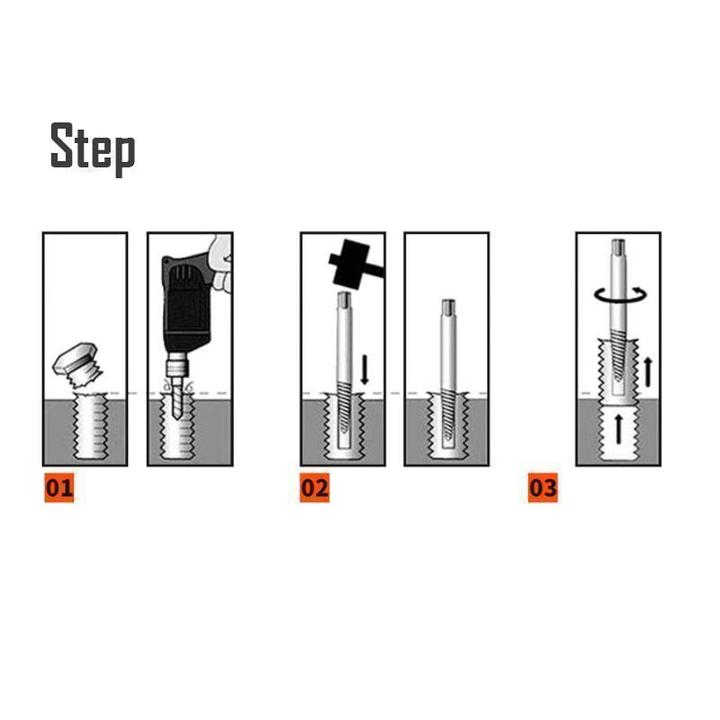 Step

01

02

03