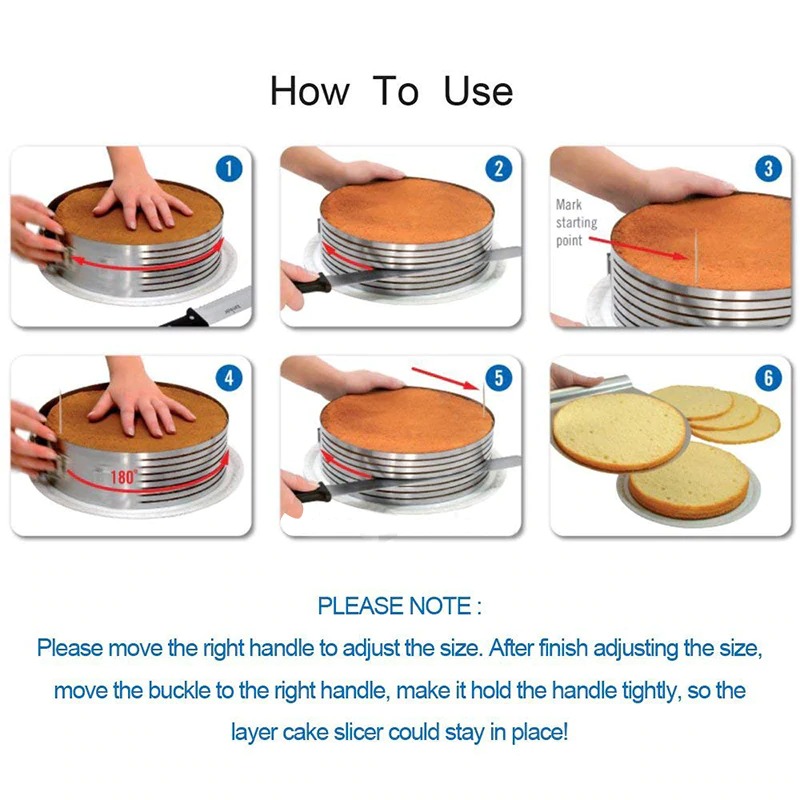 How To Use

1

2

3

Mark starting point

4

180°

5

6

PLEASE NOTE :

Please move the right handle to adjust the size. After finish adjusting the size, move the buckle to the right handle, make it hold the handle tightly, so the layer cake slicer could stay in place!