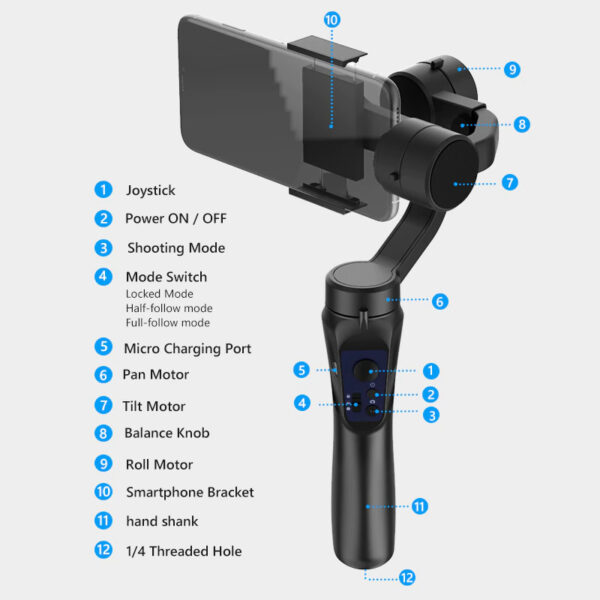 10
9
8
7

1 Joystick
2 Power ON / OFF
3 Shooting Mode
4 Mode Switch
Locked Mode
Half-follow mode
Full-follow mode
5 Micro Charging Port
6 Pan Motor
7 Tilt Motor
8 Balance Knob
9 Roll Motor
10 Smartphone Bracket
11 hand shank
12 1/4 Threaded Hole

6
5
1
2
4
3
11
12