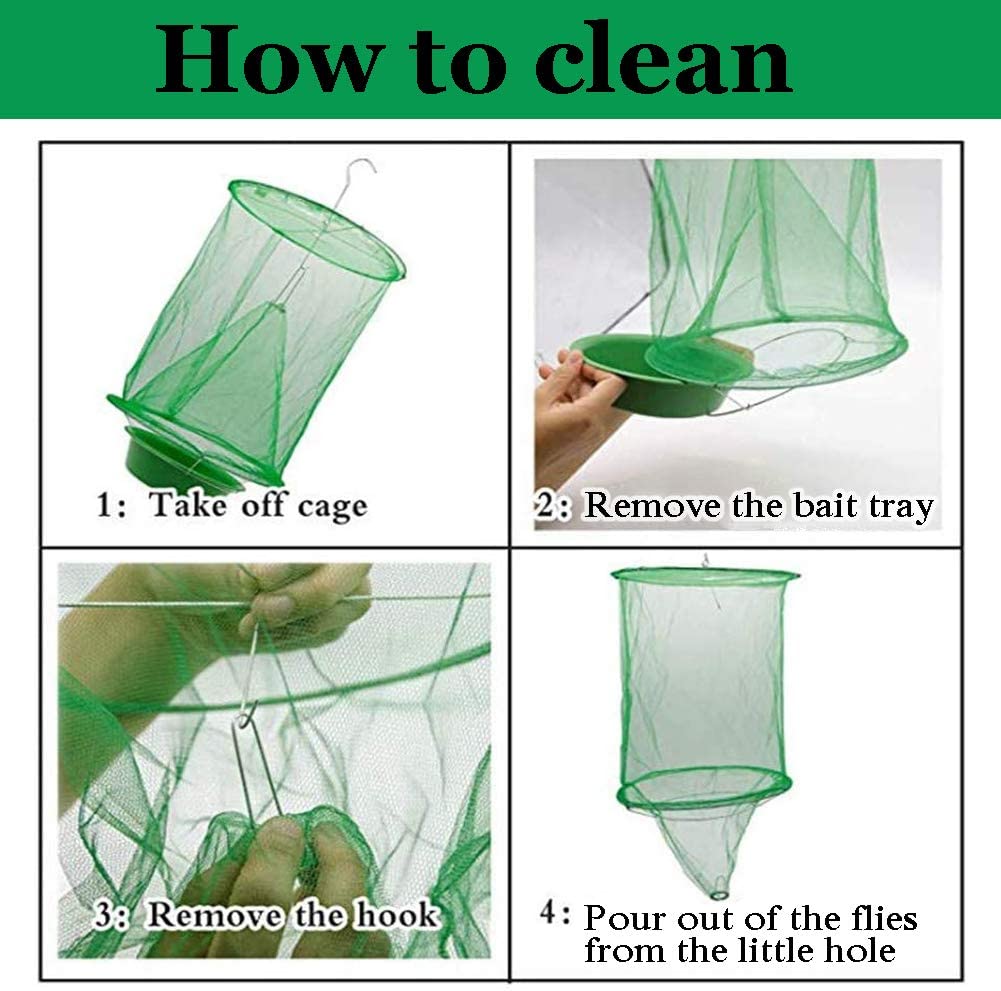 How to clean

1: Take off cage

2: Remove the bait tray

3: Remove the hook

4: Pour out of the flies from the little hole