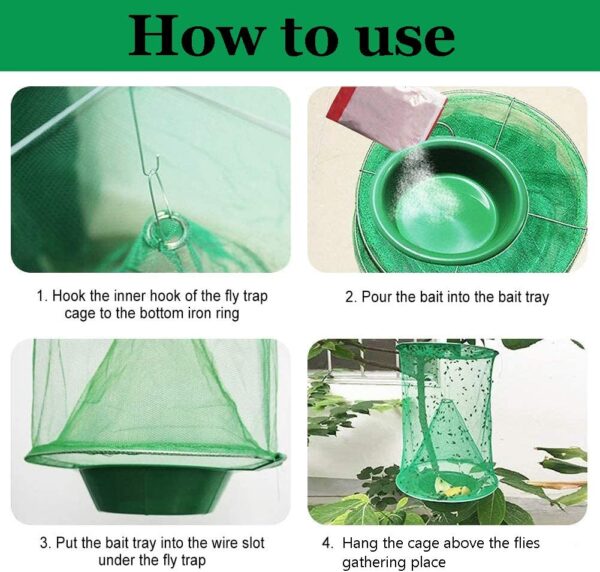 How to use

1. Hook the inner hook of the fly trap cage to the bottom iron ring

2. Pour the bait into the bait tray

3. Put the bait tray into the wire slot under the fly trap

4. Hang the cage above the flies gathering place