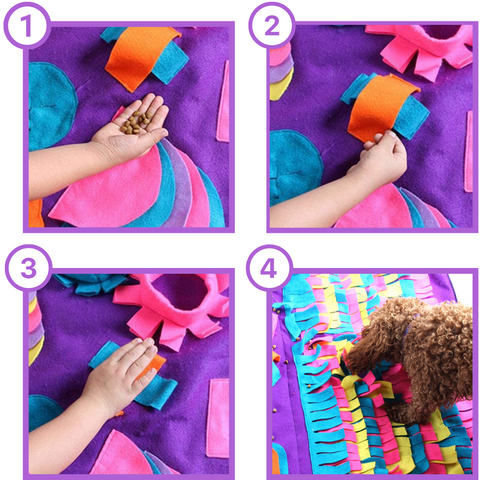 1

2

3

4