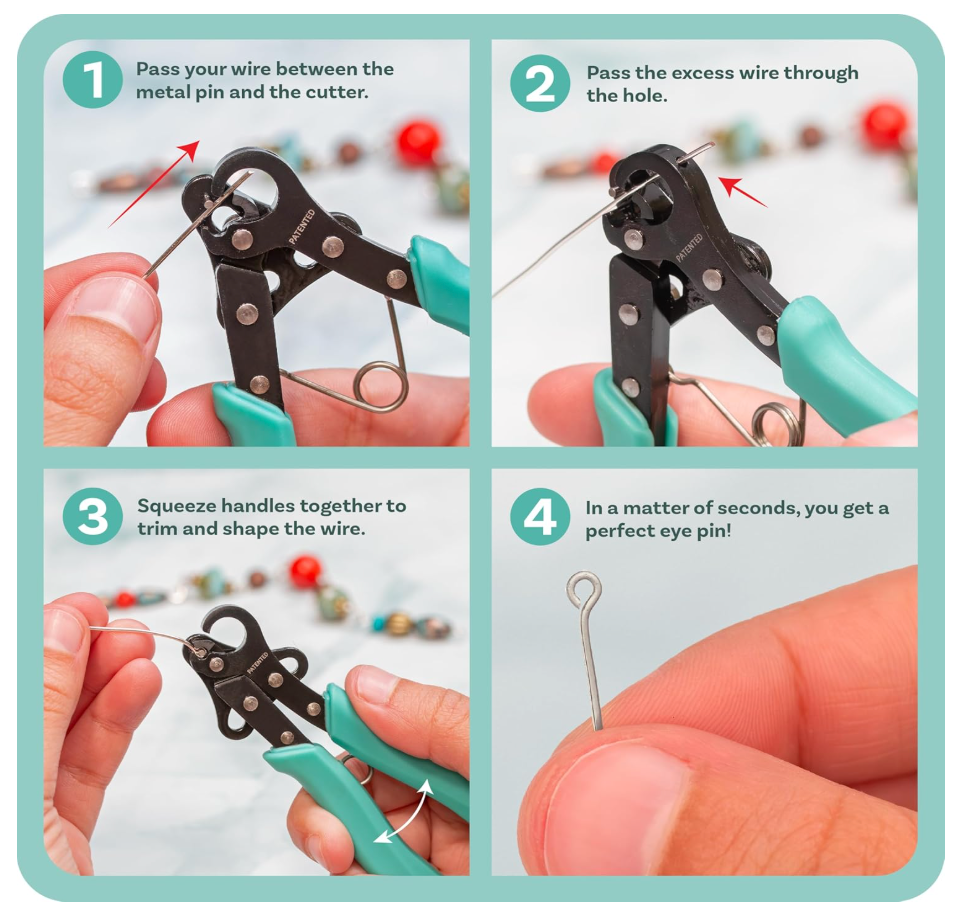 1 Pass your wire between the metal pin and the cutter.

PATENTED

2 Pass the excess wire through the hole.

PATENTED

3 Squeeze handles together to trim and shape the wire.

PATENTED

4 In a matter of seconds, you get a perfect eye pin!