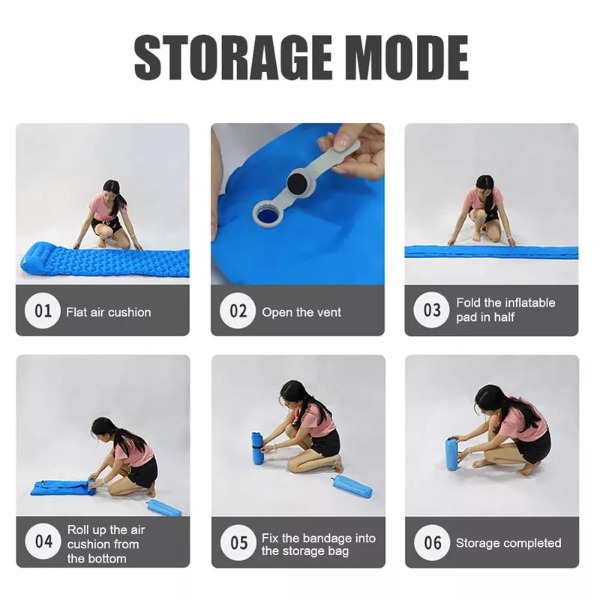 STORAGE MODE

01 Flat air cushion

02 Open the vent

03 Fold the inflatable pad in half

04 Roll up the air cushion from the bottom

05 Fix the bandage into the storage bag

06 Storage completed