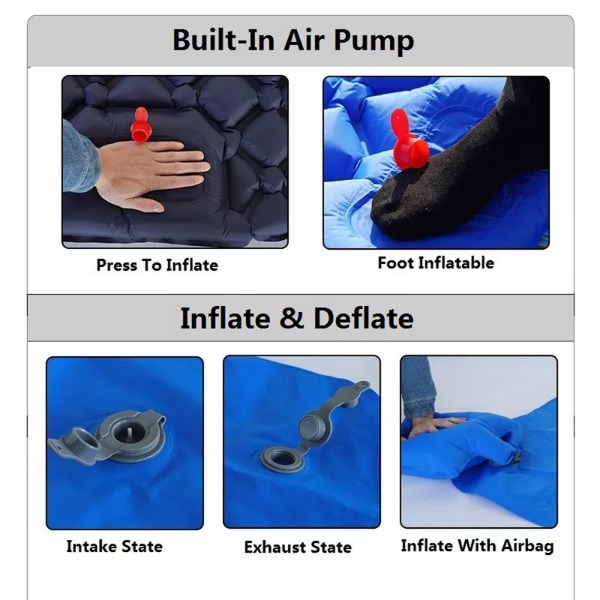 Built-In Air Pump

Press To Inflate

Foot Inflatable

Inflate & Deflate

Intake State

Exhaust State

Inflate With Airbag