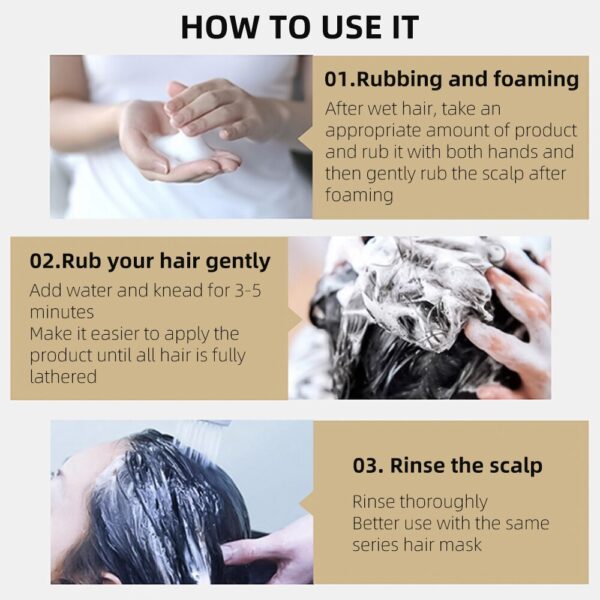 HOW TO USE IT

01.Rubbing and foaming

After wet hair, take an appropriate amount of product and rub it with both hands and then gently rub the scalp after foaming

02.Rub your hair gently

Add water and knead for 3-5 minutes
Make it easier to apply the product until all hair is fully lathered

03. Rinse the scalp

Rinse thoroughly
Better use with the same series hair mask