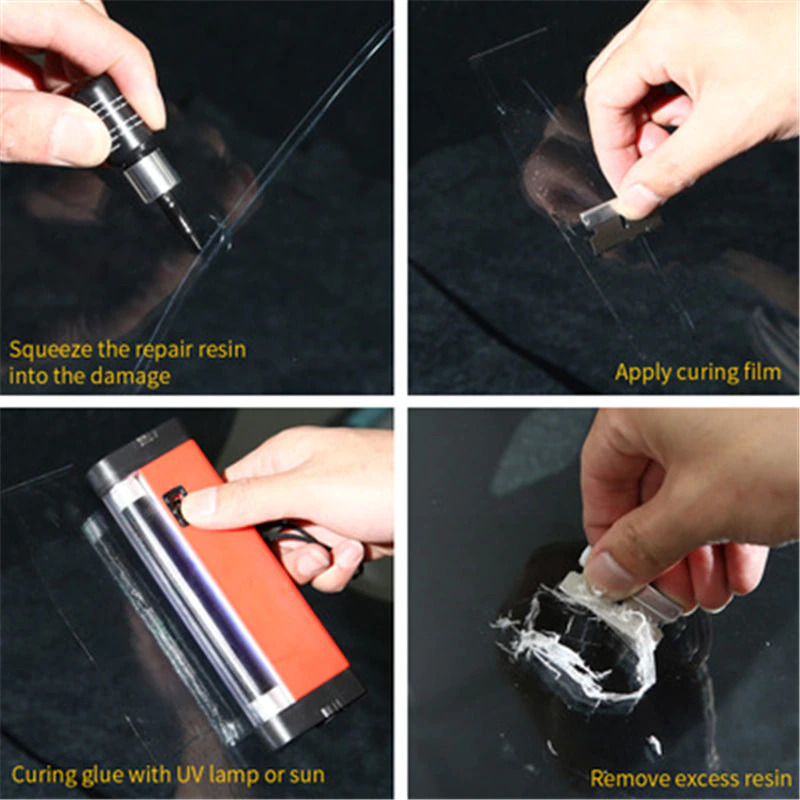 Squeeze the repair resin into the damage

Apply curing film

Curing glue with UV lamp or sun

Remove excess resin