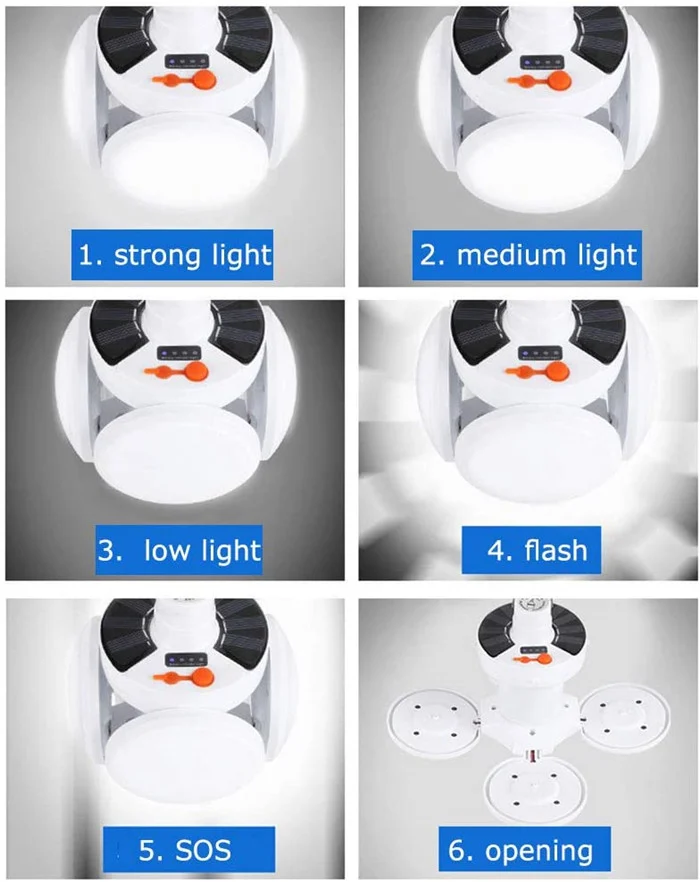 1. strong light

2. medium light

3. low light

4. flash

5. SOS

6. opening